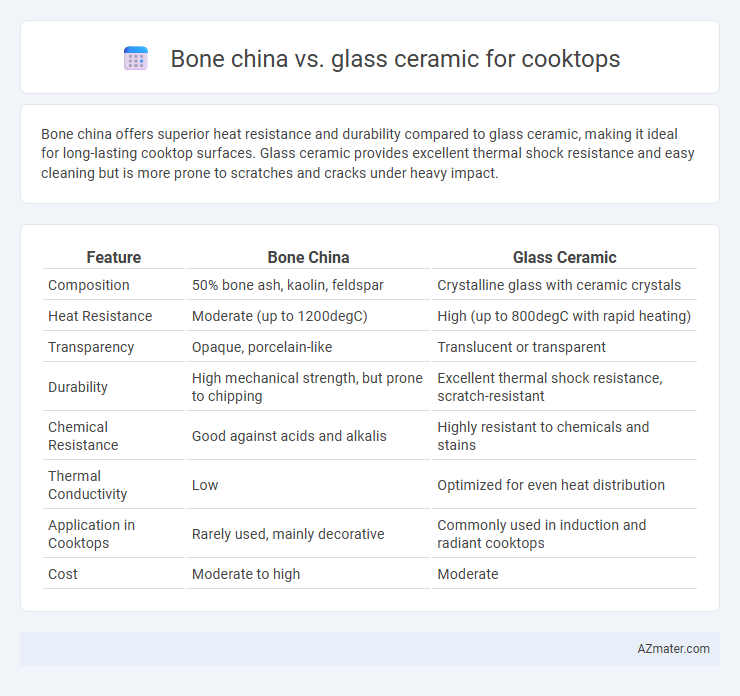 Bone china vs. glass ceramic for cooktops

Bone china offers superior heat resistance and durability compared to glass ceramic, making it ideal for long-lasting cooktop surfaces. Glass ceramic provides excellent thermal shock resistance and easy cleaning but is more prone to scratches and cracks under heavy impact.

| Feature | Bone China | Glass Ceramic |
|---|---|---|
| Composition | 50% bone ash, kaolin, feldspar | Crystalline glass with ceramic crystals |
| Heat Resistance | Moderate (up to 1200degC) | High (up to 800degC with rapid heating) |
| Transparency | Opaque, porcelain-like | Translucent or transparent |
| Durability | High mechanical strength, but prone to chipping | Excellent thermal shock resistance, scratch-resistant |
| Chemical Resistance | Good against acids and alkalis | Highly resistant to chemicals and stains |
| Thermal Conductivity | Low | Optimized for even heat distribution |
| Application in Cooktops | Rarely used, mainly decorative | Commonly used in induction and radiant cooktops |
| Cost | Moderate to high | Moderate |

AZmater.com