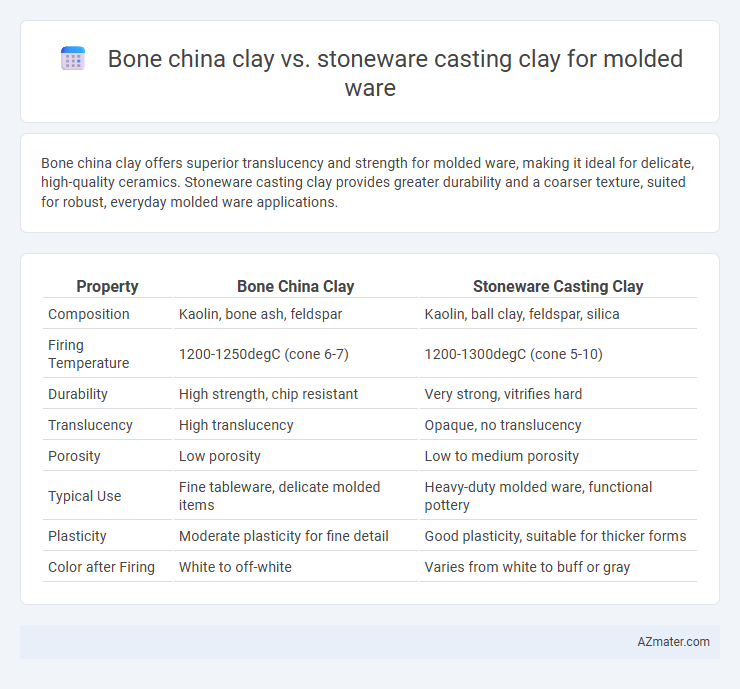 Bone china clay vs. stoneware casting clay for molded ware

Bone china clay offers superior translucency and strength for molded ware, making it ideal for delicate, high-quality ceramics. Stoneware casting clay provides greater durability and a coarser texture, suited for robust, everyday molded ware applications.

| Property | Bone China Clay | Stoneware Casting Clay |
|---|---|---|
| Composition | Kaolin, bone ash, feldspar | Kaolin, ball clay, feldspar, silica |
| Firing Temperature | 1200-1250degC (cone 6-7) | 1200-1300degC (cone 5-10) |
| Durability | High strength, chip resistant | Very strong, vitrifies hard |
| Translucency | High translucency | Opaque, no translucency |
| Porosity | Low porosity | Low to medium porosity |
| Typical Use | Fine tableware, delicate molded items | Heavy-duty molded ware, functional pottery |
| Plasticity | Moderate plasticity for fine detail | Good plasticity, suitable for thicker forms |
| Color after Firing | White to off-white | Varies from white to buff or gray |

AZmater.com