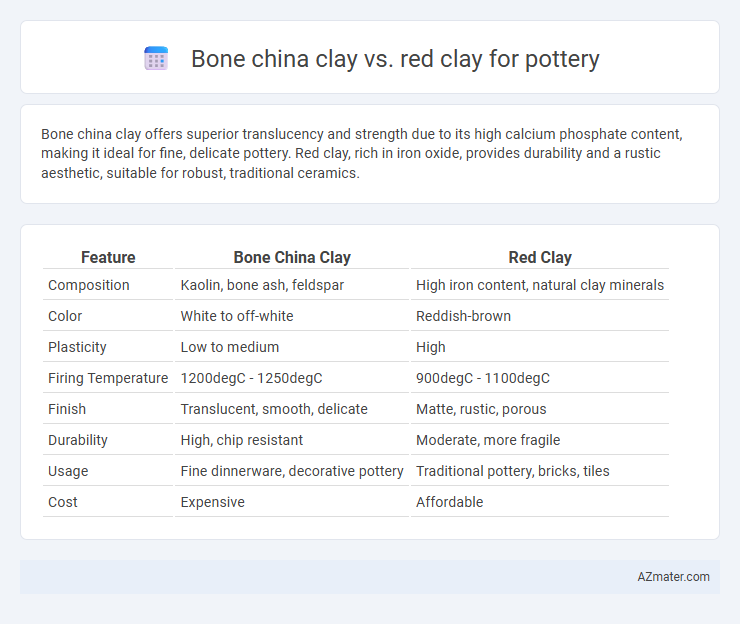 Bone china clay vs. red clay for pottery

Bone china clay offers superior translucency and strength due to its high calcium phosphate content, making it ideal for fine, delicate pottery. Red clay, rich in iron oxide, provides durability and a rustic aesthetic, suitable for robust, traditional ceramics.

| Feature | Bone China Clay | Red Clay |
|---|---|---|
| Composition | Kaolin, bone ash, feldspar | High iron content, natural clay minerals |
| Color | White to off-white | Reddish-brown |
| Plasticity | Low to medium | High |
| Firing Temperature | 1200degC - 1250degC | 900degC - 1100degC |
| Finish | Translucent, smooth, delicate | Matte, rustic, porous |
| Durability | High, chip resistant | Moderate, more fragile |
| Usage | Fine dinnerware, decorative pottery | Traditional pottery, bricks, tiles |
| Cost | Expensive | Affordable |

AZmater.com