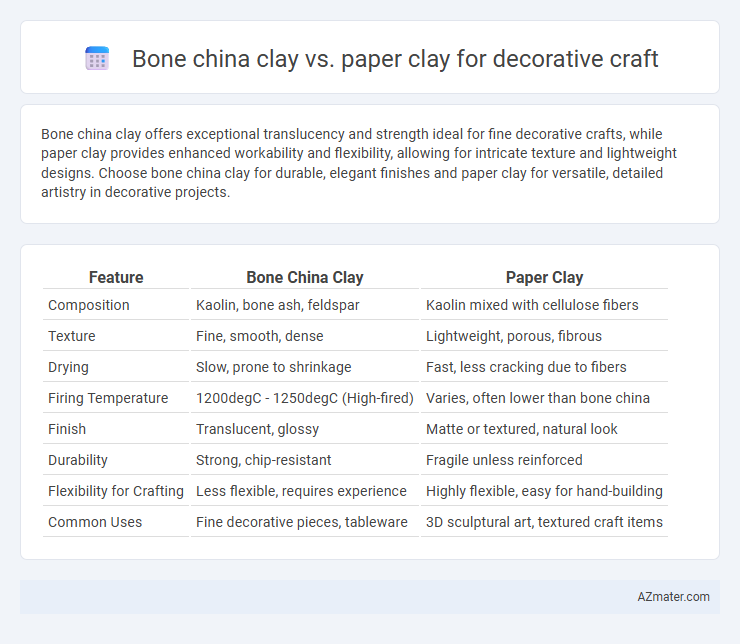 Bone china clay vs. paper clay for decorative craft

Bone china clay offers exceptional translucency and strength ideal for fine decorative crafts, while paper clay provides enhanced workability and flexibility, allowing for intricate texture and lightweight designs. Choose bone china clay for durable, elegant finishes and paper clay for versatile, detailed artistry in decorative projects.

| Feature | Bone China Clay | Paper Clay |
|---|---|---|
| Composition | Kaolin, bone ash, feldspar | Kaolin mixed with cellulose fibers |
| Texture | Fine, smooth, dense | Lightweight, porous, fibrous |
| Drying | Slow, prone to shrinkage | Fast, less cracking due to fibers |
| Firing Temperature | 1200degC - 1250degC (High-fired) | Varies, often lower than bone china |
| Finish | Translucent, glossy | Matte or textured, natural look |
| Durability | Strong, chip-resistant | Fragile unless reinforced |
| Flexibility for Crafting | Less flexible, requires experience | Highly flexible, easy for hand-building |
| Common Uses | Fine decorative pieces, tableware | 3D sculptural art, textured craft items |

AZmater.com