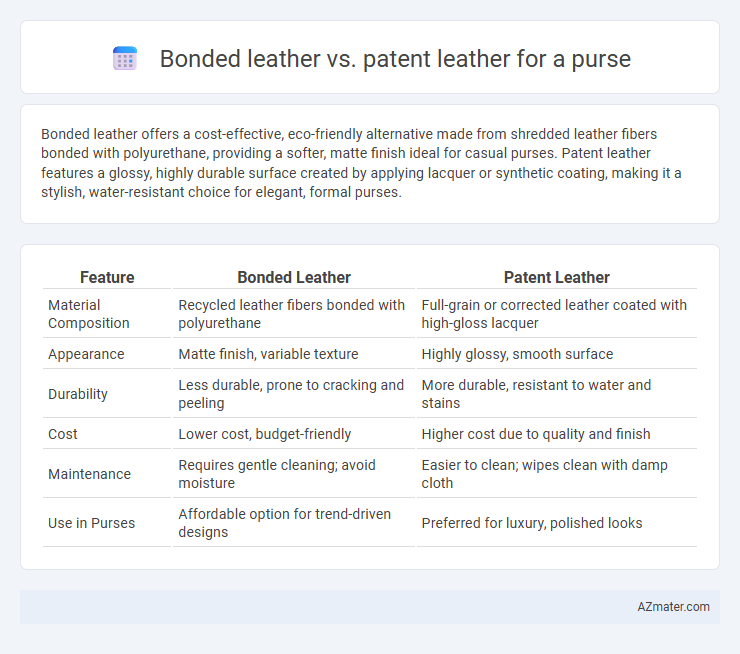 Bonded leather vs. patent leather for a purse

Bonded leather offers a cost-effective, eco-friendly alternative made from shredded leather fibers bonded with polyurethane, providing a softer, matte finish ideal for casual purses. Patent leather features a glossy, highly durable surface created by applying lacquer or synthetic coating, making it a stylish, water-resistant choice for elegant, formal purses.

| Feature | Bonded Leather | Patent Leather |
|---|---|---|
| Material Composition | Recycled leather fibers bonded with polyurethane | Full-grain or corrected leather coated with high-gloss lacquer |
| Appearance | Matte finish, variable texture | Highly glossy, smooth surface |
| Durability | Less durable, prone to cracking and peeling | More durable, resistant to water and stains |
| Cost | Lower cost, budget-friendly | Higher cost due to quality and finish |
| Maintenance | Requires gentle cleaning; avoid moisture | Easier to clean; wipes clean with damp cloth |
| Use in Purses | Affordable option for trend-driven designs | Preferred for luxury, polished looks |

AZmater.com