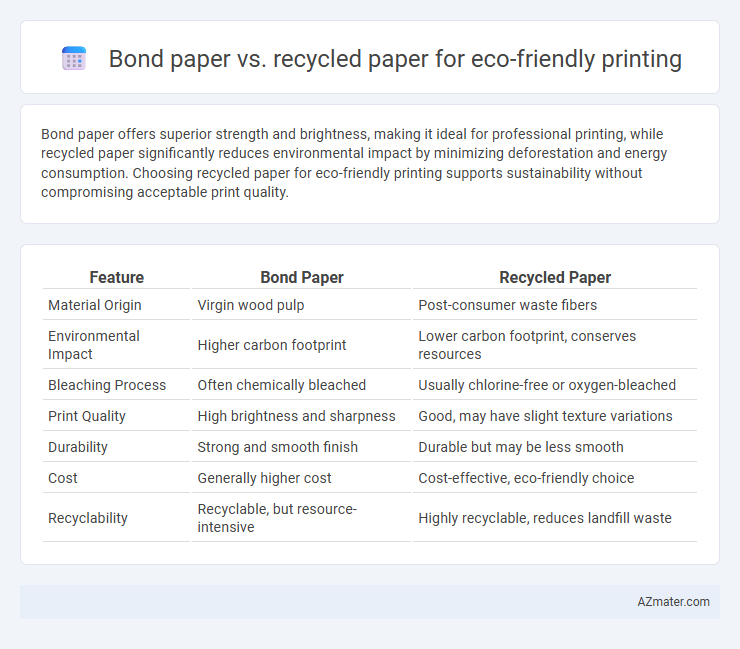 Bond paper vs. recycled paper for eco-friendly printing

Bond paper offers superior strength and brightness, making it ideal for professional printing, while recycled paper significantly reduces environmental impact by minimizing deforestation and energy consumption. Choosing recycled paper for eco-friendly printing supports sustainability without compromising acceptable print quality.

| Feature | Bond Paper | Recycled Paper |
|---|---|---|
| Material Origin | Virgin wood pulp | Post-consumer waste fibers |
| Environmental Impact | Higher carbon footprint | Lower carbon footprint, conserves resources |
| Bleaching Process | Often chemically bleached | Usually chlorine-free or oxygen-bleached |
| Print Quality | High brightness and sharpness | Good, may have slight texture variations |
| Durability | Strong and smooth finish | Durable but may be less smooth |
| Cost | Generally higher cost | Cost-effective, eco-friendly choice |
| Recyclability | Recyclable, but resource-intensive | Highly recyclable, reduces landfill waste |

AZmater.com