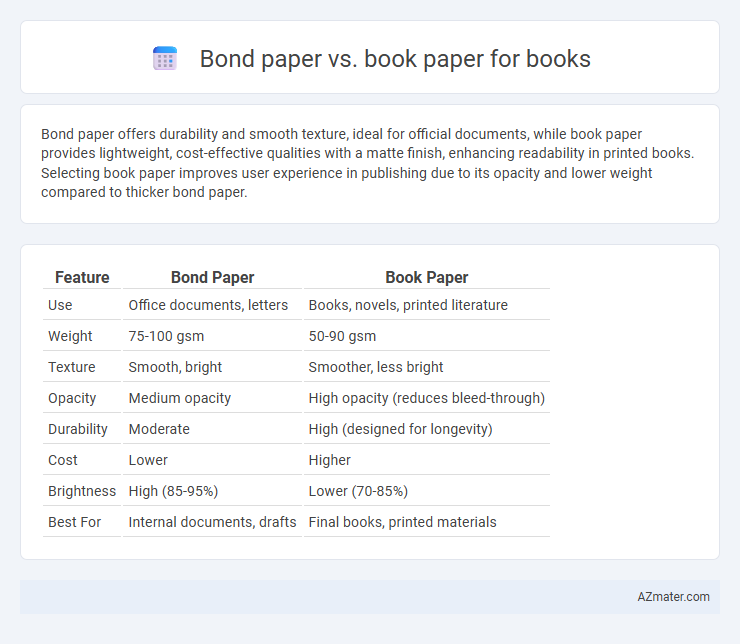 Bond paper vs. book paper for books

Bond paper offers durability and smooth texture, ideal for official documents, while book paper provides lightweight, cost-effective qualities with a matte finish, enhancing readability in printed books. Selecting book paper improves user experience in publishing due to its opacity and lower weight compared to thicker bond paper.

| Feature | Bond Paper | Book Paper |
|---|---|---|
| Use | Office documents, letters | Books, novels, printed literature |
| Weight | 75-100 gsm | 50-90 gsm |
| Texture | Smooth, bright | Smoother, less bright |
| Opacity | Medium opacity | High opacity (reduces bleed-through) |
| Durability | Moderate | High (designed for longevity) |
| Cost | Lower | Higher |
| Brightness | High (85-95%) | Lower (70-85%) |
| Best For | Internal documents, drafts | Final books, printed materials |

AZmater.com