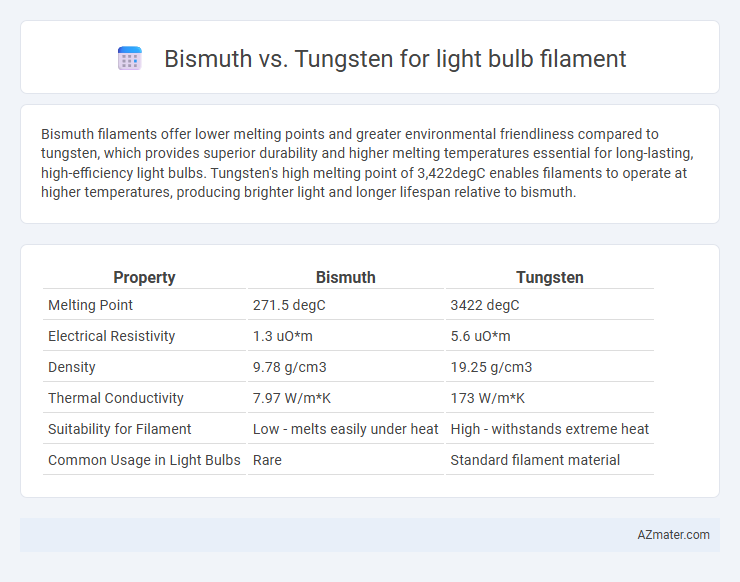 Bismuth vs. Tungsten for light bulb filament

Bismuth filaments offer lower melting points and greater environmental friendliness compared to tungsten, which provides superior durability and higher melting temperatures essential for long-lasting, high-efficiency light bulbs. Tungsten's high melting point of 3,422degC enables filaments to operate at higher temperatures, producing brighter light and longer lifespan relative to bismuth.

| Property | Bismuth | Tungsten |
|---|---|---|
| Melting Point | 271.5 degC | 3422 degC |
| Electrical Resistivity | 1.3 uO*m | 5.6 uO*m |
| Density | 9.78 g/cm3 | 19.25 g/cm3 |
| Thermal Conductivity | 7.97 W/m*K | 173 W/m*K |
| Suitability for Filament | Low - melts easily under heat | High - withstands extreme heat |
| Common Usage in Light Bulbs | Rare | Standard filament material |

AZmater.com