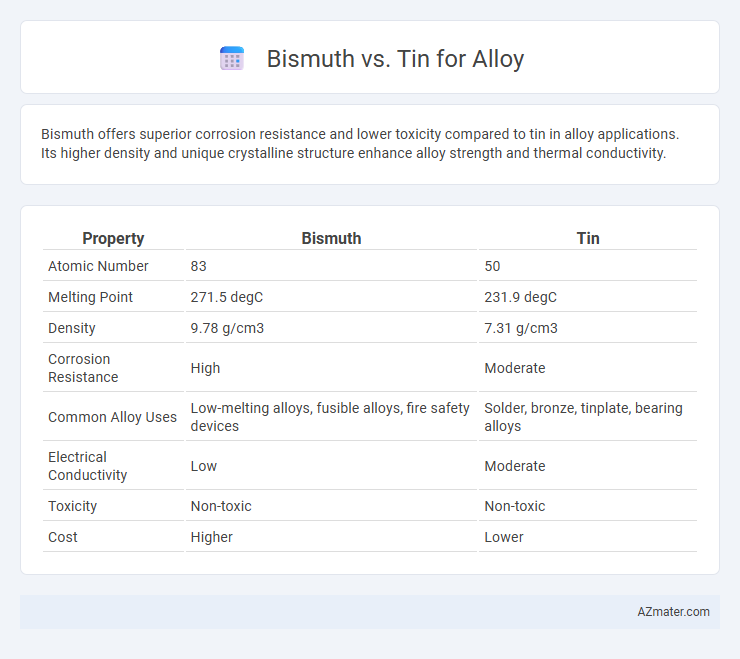 Bismuth vs. Tin for Alloy

Bismuth offers superior corrosion resistance and lower toxicity compared to tin in alloy applications. Its higher density and unique crystalline structure enhance alloy strength and thermal conductivity.

| Property | Bismuth | Tin |
|---|---|---|
| Atomic Number | 83 | 50 |
| Melting Point | 271.5 degC | 231.9 degC |
| Density | 9.78 g/cm3 | 7.31 g/cm3 |
| Corrosion Resistance | High | Moderate |
| Common Alloy Uses | Low-melting alloys, fusible alloys, fire safety devices | Solder, bronze, tinplate, bearing alloys |
| Electrical Conductivity | Low | Moderate |
| Toxicity | Non-toxic | Non-toxic |
| Cost | Higher | Lower |

AZmater.com