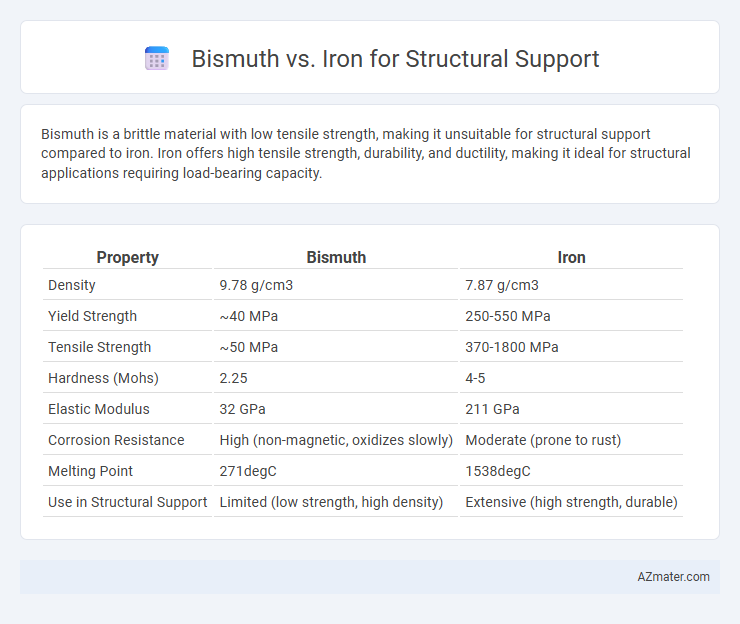 Bismuth vs. Iron for Structural Support

Bismuth is a brittle material with low tensile strength, making it unsuitable for structural support compared to iron. Iron offers high tensile strength, durability, and ductility, making it ideal for structural applications requiring load-bearing capacity.

| Property | Bismuth | Iron |
|---|---|---|
| Density | 9.78 g/cm3 | 7.87 g/cm3 |
| Yield Strength | ~40 MPa | 250-550 MPa |
| Tensile Strength | ~50 MPa | 370-1800 MPa |
| Hardness (Mohs) | 2.25 | 4-5 |
| Elastic Modulus | 32 GPa | 211 GPa |
| Corrosion Resistance | High (non-magnetic, oxidizes slowly) | Moderate (prone to rust) |
| Melting Point | 271degC | 1538degC |
| Use in Structural Support | Limited (low strength, high density) | Extensive (high strength, durable) |

AZmater.com