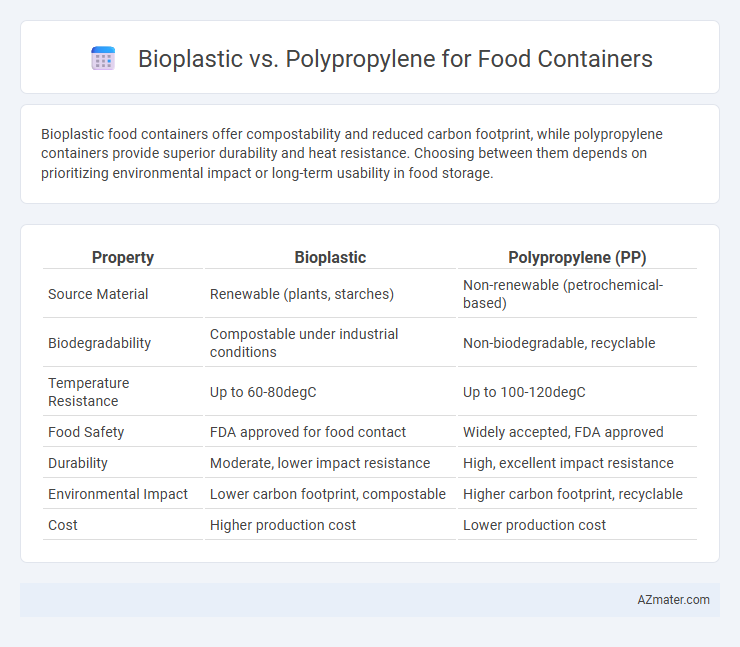 Bioplastic vs. Polypropylene for Food Containers

Bioplastic food containers offer compostability and reduced carbon footprint, while polypropylene containers provide superior durability and heat resistance. Choosing between them depends on prioritizing environmental impact or long-term usability in food storage.

| Property | Bioplastic | Polypropylene (PP) |
|---|---|---|
| Source Material | Renewable (plants, starches) | Non-renewable (petrochemical-based) |
| Biodegradability | Compostable under industrial conditions | Non-biodegradable, recyclable |
| Temperature Resistance | Up to 60-80degC | Up to 100-120degC |
| Food Safety | FDA approved for food contact | Widely accepted, FDA approved |
| Durability | Moderate, lower impact resistance | High, excellent impact resistance |
| Environmental Impact | Lower carbon footprint, compostable | Higher carbon footprint, recyclable |
| Cost | Higher production cost | Lower production cost |

AZmater.com