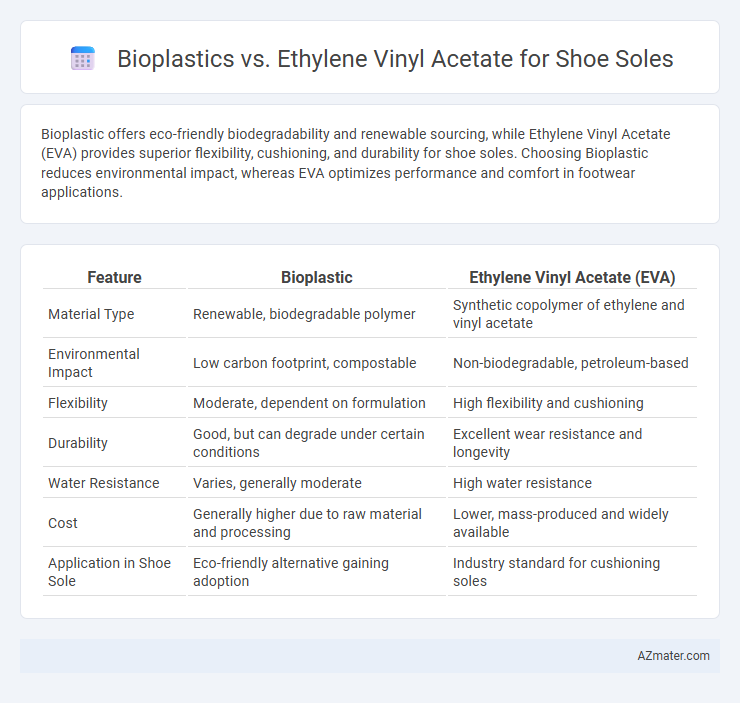 Bioplastics vs. Ethylene Vinyl Acetate for Shoe Soles

Bioplastic offers eco-friendly biodegradability and renewable sourcing, while Ethylene Vinyl Acetate (EVA) provides superior flexibility, cushioning, and durability for shoe soles. Choosing Bioplastic reduces environmental impact, whereas EVA optimizes performance and comfort in footwear applications.

| Feature | Bioplastic | Ethylene Vinyl Acetate (EVA) |
|---|---|---|
| Material Type | Renewable, biodegradable polymer | Synthetic copolymer of ethylene and vinyl acetate |
| Environmental Impact | Low carbon footprint, compostable | Non-biodegradable, petroleum-based |
| Flexibility | Moderate, dependent on formulation | High flexibility and cushioning |
| Durability | Good, but can degrade under certain conditions | Excellent wear resistance and longevity |
| Water Resistance | Varies, generally moderate | High water resistance |
| Cost | Generally higher due to raw material and processing | Lower, mass-produced and widely available |
| Application in Shoe Sole | Eco-friendly alternative gaining adoption | Industry standard for cushioning soles |

AZmater.com