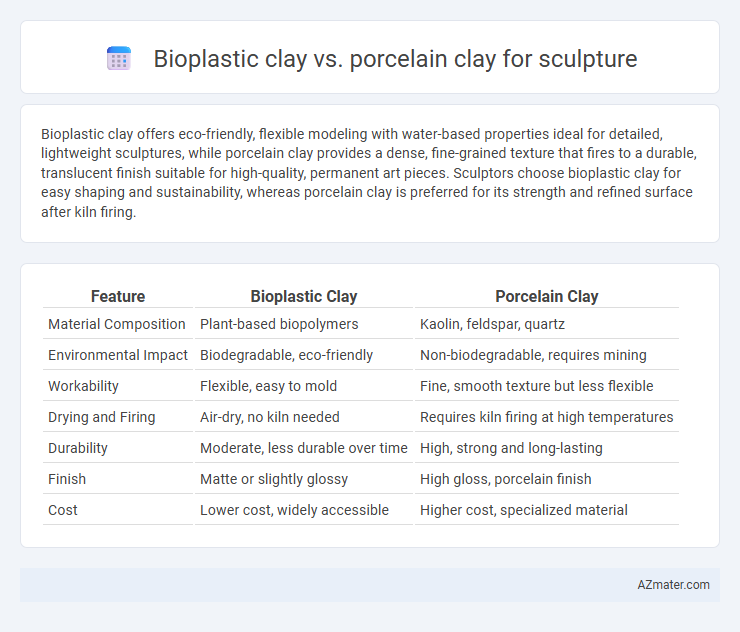 Bioplastic clay vs. porcelain clay for sculpture

Bioplastic clay offers eco-friendly, flexible modeling with water-based properties ideal for detailed, lightweight sculptures, while porcelain clay provides a dense, fine-grained texture that fires to a durable, translucent finish suitable for high-quality, permanent art pieces. Sculptors choose bioplastic clay for easy shaping and sustainability, whereas porcelain clay is preferred for its strength and refined surface after kiln firing.

| Feature | Bioplastic Clay | Porcelain Clay |
|---|---|---|
| Material Composition | Plant-based biopolymers | Kaolin, feldspar, quartz |
| Environmental Impact | Biodegradable, eco-friendly | Non-biodegradable, requires mining |
| Workability | Flexible, easy to mold | Fine, smooth texture but less flexible |
| Drying and Firing | Air-dry, no kiln needed | Requires kiln firing at high temperatures |
| Durability | Moderate, less durable over time | High, strong and long-lasting |
| Finish | Matte or slightly glossy | High gloss, porcelain finish |
| Cost | Lower cost, widely accessible | Higher cost, specialized material |

AZmater.com