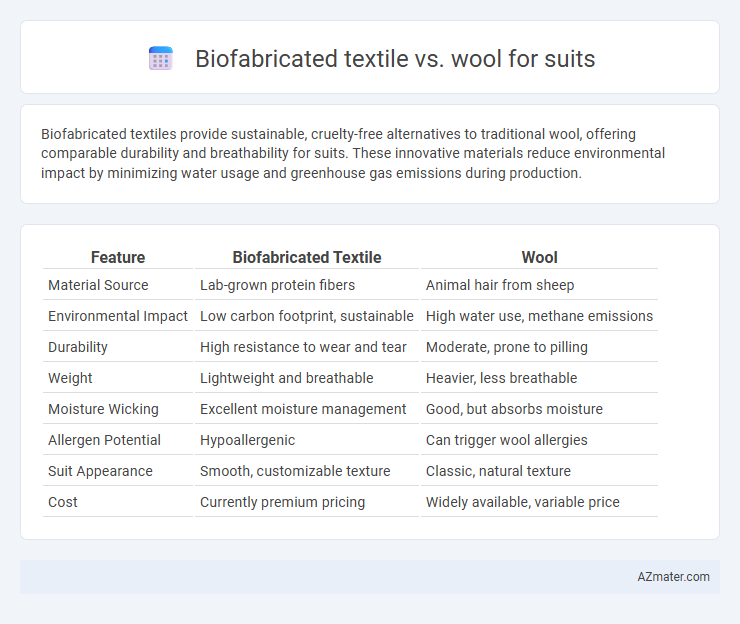 Biofabricated textile vs. wool for suits

Biofabricated textiles provide sustainable, cruelty-free alternatives to traditional wool, offering comparable durability and breathability for suits. These innovative materials reduce environmental impact by minimizing water usage and greenhouse gas emissions during production.

| Feature | Biofabricated Textile | Wool |
|---|---|---|
| Material Source | Lab-grown protein fibers | Animal hair from sheep |
| Environmental Impact | Low carbon footprint, sustainable | High water use, methane emissions |
| Durability | High resistance to wear and tear | Moderate, prone to pilling |
| Weight | Lightweight and breathable | Heavier, less breathable |
| Moisture Wicking | Excellent moisture management | Good, but absorbs moisture |
| Allergen Potential | Hypoallergenic | Can trigger wool allergies |
| Suit Appearance | Smooth, customizable texture | Classic, natural texture |
| Cost | Currently premium pricing | Widely available, variable price |

AZmater.com