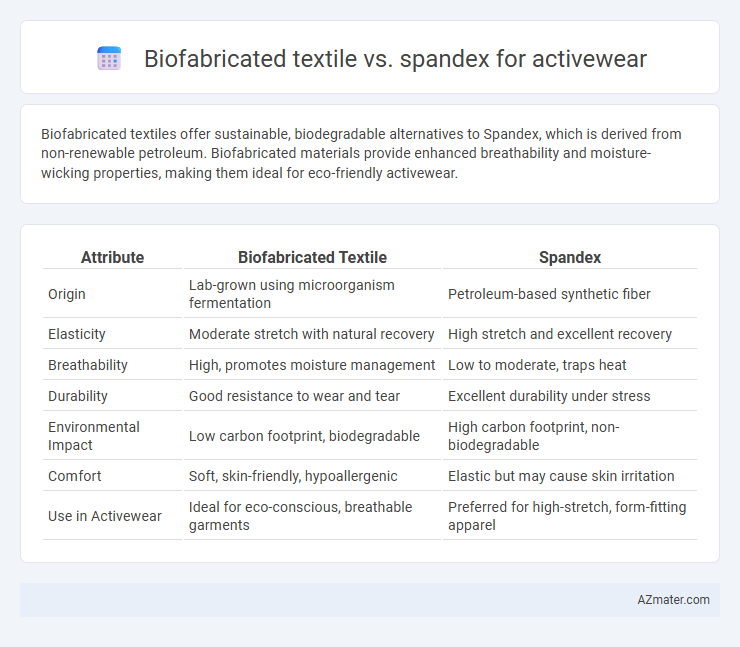 Biofabricated textile vs. spandex for activewear

Biofabricated textiles offer sustainable, biodegradable alternatives to Spandex, which is derived from non-renewable petroleum. Biofabricated materials provide enhanced breathability and moisture-wicking properties, making them ideal for eco-friendly activewear.

| Attribute | Biofabricated Textile | Spandex |
|---|---|---|
| Origin | Lab-grown using microorganism fermentation | Petroleum-based synthetic fiber |
| Elasticity | Moderate stretch with natural recovery | High stretch and excellent recovery |
| Breathability | High, promotes moisture management | Low to moderate, traps heat |
| Durability | Good resistance to wear and tear | Excellent durability under stress |
| Environmental Impact | Low carbon footprint, biodegradable | High carbon footprint, non-biodegradable |
| Comfort | Soft, skin-friendly, hypoallergenic | Elastic but may cause skin irritation |
| Use in Activewear | Ideal for eco-conscious, breathable garments | Preferred for high-stretch, form-fitting apparel |

AZmater.com