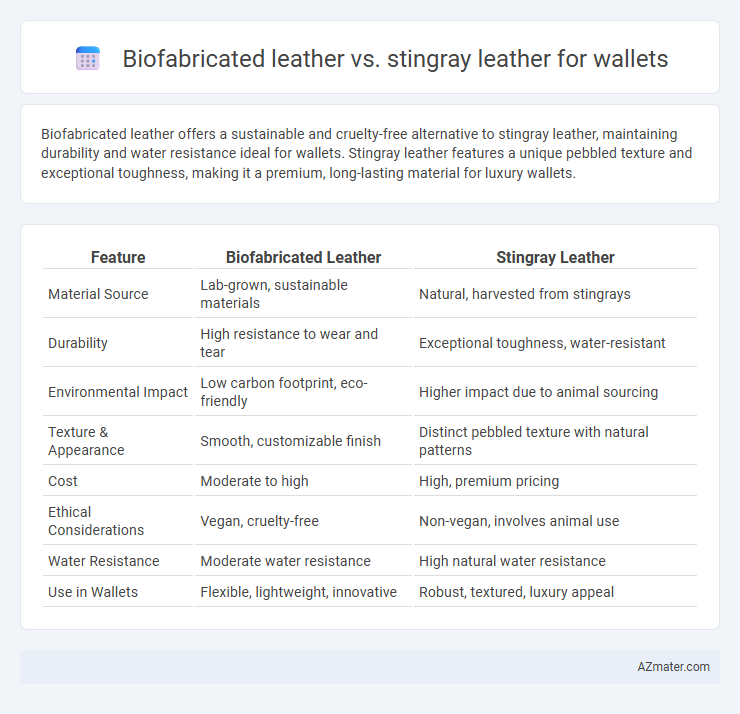 Biofabricated leather vs. stingray leather for wallets

Biofabricated leather offers a sustainable and cruelty-free alternative to stingray leather, maintaining durability and water resistance ideal for wallets. Stingray leather features a unique pebbled texture and exceptional toughness, making it a premium, long-lasting material for luxury wallets.

| Feature | Biofabricated Leather | Stingray Leather |
|---|---|---|
| Material Source | Lab-grown, sustainable materials | Natural, harvested from stingrays |
| Durability | High resistance to wear and tear | Exceptional toughness, water-resistant |
| Environmental Impact | Low carbon footprint, eco-friendly | Higher impact due to animal sourcing |
| Texture & Appearance | Smooth, customizable finish | Distinct pebbled texture with natural patterns |
| Cost | Moderate to high | High, premium pricing |
| Ethical Considerations | Vegan, cruelty-free | Non-vegan, involves animal use |
| Water Resistance | Moderate water resistance | High natural water resistance |
| Use in Wallets | Flexible, lightweight, innovative | Robust, textured, luxury appeal |

AZmater.com