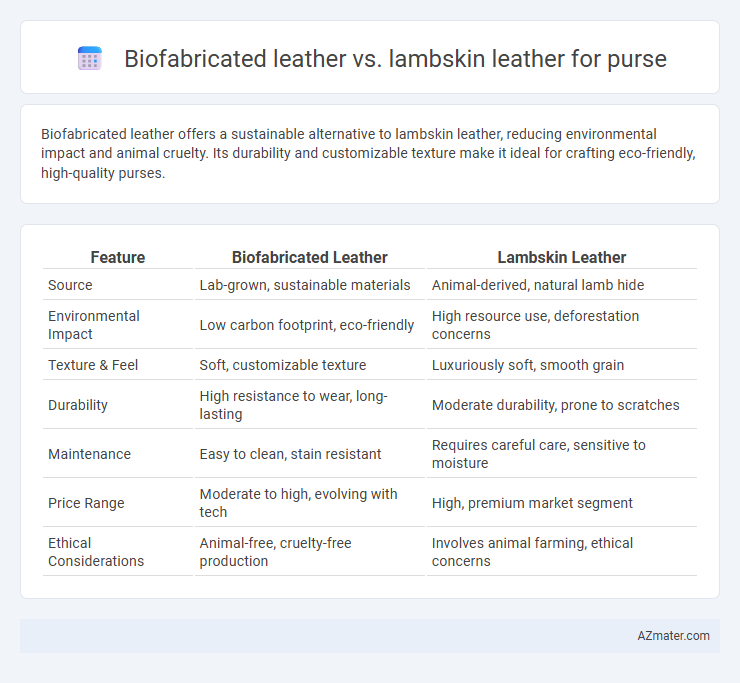 Biofabricated leather vs. lambskin leather for purse

Biofabricated leather offers a sustainable alternative to lambskin leather, reducing environmental impact and animal cruelty. Its durability and customizable texture make it ideal for crafting eco-friendly, high-quality purses.

| Feature | Biofabricated Leather | Lambskin Leather |
|---|---|---|
| Source | Lab-grown, sustainable materials | Animal-derived, natural lamb hide |
| Environmental Impact | Low carbon footprint, eco-friendly | High resource use, deforestation concerns |
| Texture & Feel | Soft, customizable texture | Luxuriously soft, smooth grain |
| Durability | High resistance to wear, long-lasting | Moderate durability, prone to scratches |
| Maintenance | Easy to clean, stain resistant | Requires careful care, sensitive to moisture |
| Price Range | Moderate to high, evolving with tech | High, premium market segment |
| Ethical Considerations | Animal-free, cruelty-free production | Involves animal farming, ethical concerns |

AZmater.com