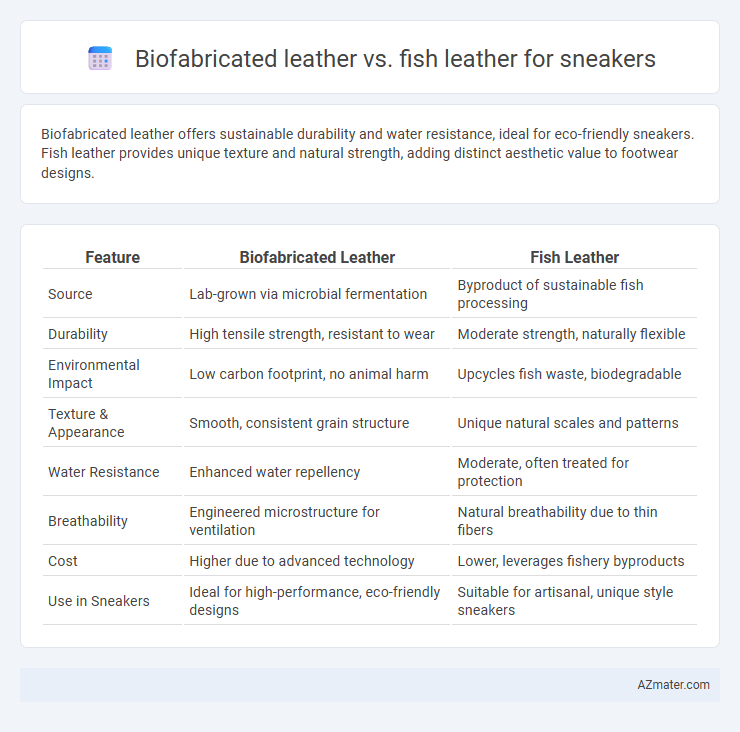 Biofabricated leather vs. fish leather for sneakers

Biofabricated leather offers sustainable durability and water resistance, ideal for eco-friendly sneakers. Fish leather provides unique texture and natural strength, adding distinct aesthetic value to footwear designs.

| Feature | Biofabricated Leather | Fish Leather |
|---|---|---|
| Source | Lab-grown via microbial fermentation | Byproduct of sustainable fish processing |
| Durability | High tensile strength, resistant to wear | Moderate strength, naturally flexible |
| Environmental Impact | Low carbon footprint, no animal harm | Upcycles fish waste, biodegradable |
| Texture & Appearance | Smooth, consistent grain structure | Unique natural scales and patterns |
| Water Resistance | Enhanced water repellency | Moderate, often treated for protection |
| Breathability | Engineered microstructure for ventilation | Natural breathability due to thin fibers |
| Cost | Higher due to advanced technology | Lower, leverages fishery byproducts |
| Use in Sneakers | Ideal for high-performance, eco-friendly designs | Suitable for artisanal, unique style sneakers |

AZmater.com