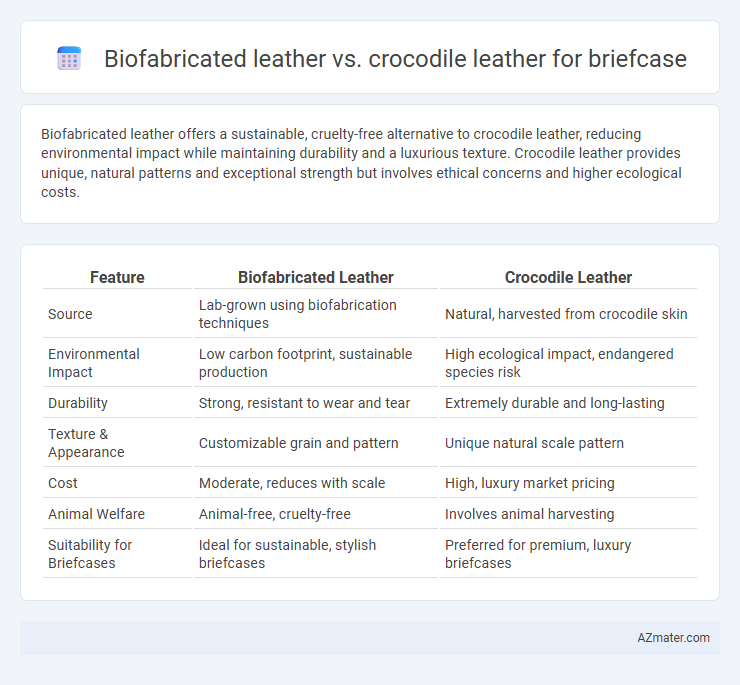 Biofabricated leather vs. crocodile leather for briefcase

Biofabricated leather offers a sustainable, cruelty-free alternative to crocodile leather, reducing environmental impact while maintaining durability and a luxurious texture. Crocodile leather provides unique, natural patterns and exceptional strength but involves ethical concerns and higher ecological costs.

| Feature | Biofabricated Leather | Crocodile Leather |
|---|---|---|
| Source | Lab-grown using biofabrication techniques | Natural, harvested from crocodile skin |
| Environmental Impact | Low carbon footprint, sustainable production | High ecological impact, endangered species risk |
| Durability | Strong, resistant to wear and tear | Extremely durable and long-lasting |
| Texture & Appearance | Customizable grain and pattern | Unique natural scale pattern |
| Cost | Moderate, reduces with scale | High, luxury market pricing |
| Animal Welfare | Animal-free, cruelty-free | Involves animal harvesting |
| Suitability for Briefcases | Ideal for sustainable, stylish briefcases | Preferred for premium, luxury briefcases |

AZmater.com