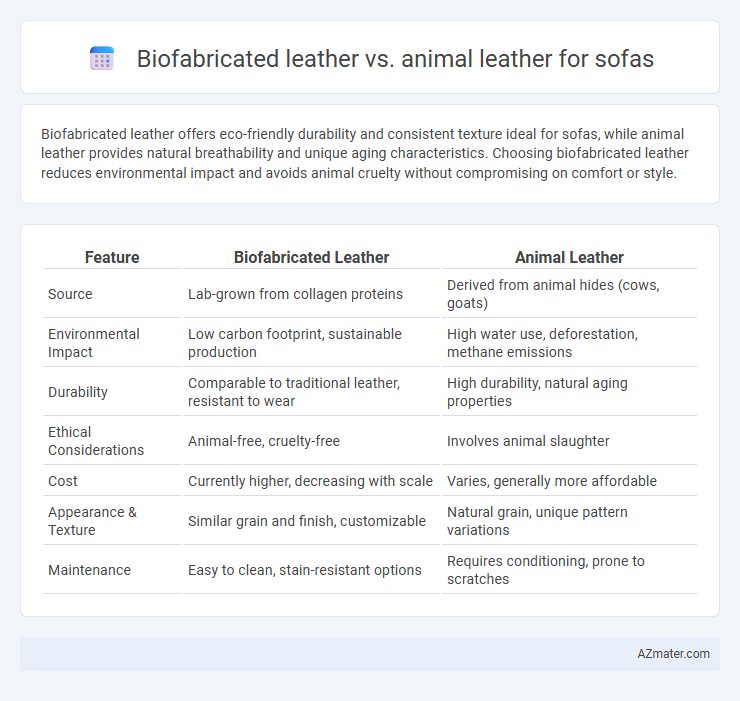 Biofabricated leather vs. animal leather for sofas

Biofabricated leather offers eco-friendly durability and consistent texture ideal for sofas, while animal leather provides natural breathability and unique aging characteristics. Choosing biofabricated leather reduces environmental impact and avoids animal cruelty without compromising on comfort or style.

| Feature | Biofabricated Leather | Animal Leather |
|---|---|---|
| Source | Lab-grown from collagen proteins | Derived from animal hides (cows, goats) |
| Environmental Impact | Low carbon footprint, sustainable production | High water use, deforestation, methane emissions |
| Durability | Comparable to traditional leather, resistant to wear | High durability, natural aging properties |
| Ethical Considerations | Animal-free, cruelty-free | Involves animal slaughter |
| Cost | Currently higher, decreasing with scale | Varies, generally more affordable |
| Appearance & Texture | Similar grain and finish, customizable | Natural grain, unique pattern variations |
| Maintenance | Easy to clean, stain-resistant options | Requires conditioning, prone to scratches |

AZmater.com