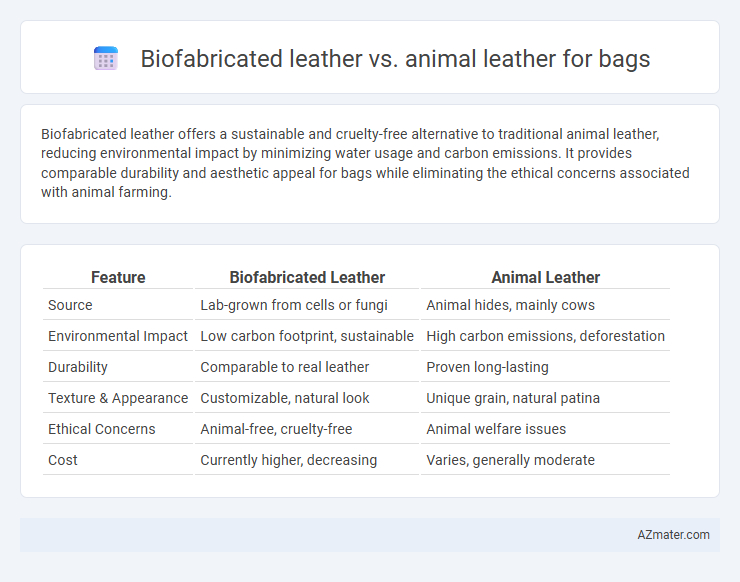 Biofabricated leather vs. animal leather for bags

Biofabricated leather offers a sustainable and cruelty-free alternative to traditional animal leather, reducing environmental impact by minimizing water usage and carbon emissions. It provides comparable durability and aesthetic appeal for bags while eliminating the ethical concerns associated with animal farming.

| Feature | Biofabricated Leather | Animal Leather |
|---|---|---|
| Source | Lab-grown from cells or fungi | Animal hides, mainly cows |
| Environmental Impact | Low carbon footprint, sustainable | High carbon emissions, deforestation |
| Durability | Comparable to real leather | Proven long-lasting |
| Texture & Appearance | Customizable, natural look | Unique grain, natural patina |
| Ethical Concerns | Animal-free, cruelty-free | Animal welfare issues |
| Cost | Currently higher, decreasing | Varies, generally moderate |

AZmater.com