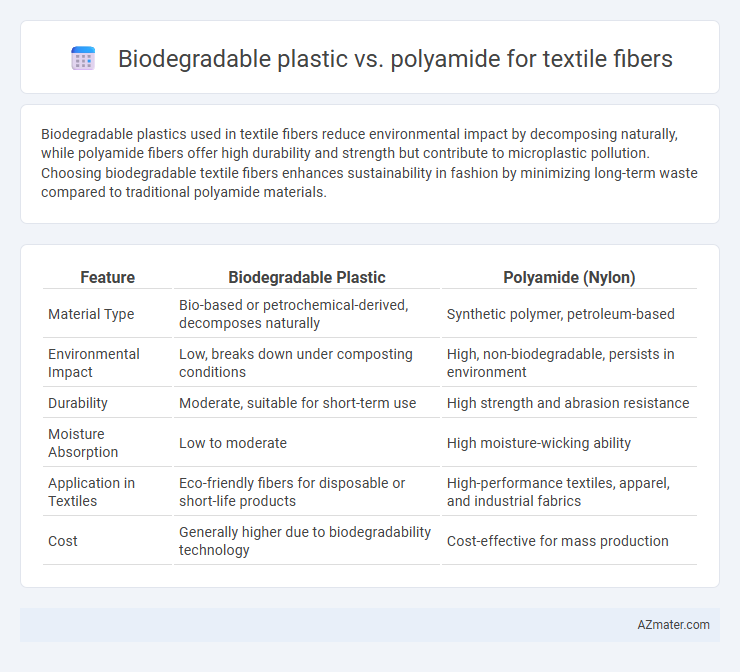 Biodegradable plastic vs. polyamide for textile fibers

Biodegradable plastics used in textile fibers reduce environmental impact by decomposing naturally, while polyamide fibers offer high durability and strength but contribute to microplastic pollution. Choosing biodegradable textile fibers enhances sustainability in fashion by minimizing long-term waste compared to traditional polyamide materials.

| Feature | Biodegradable Plastic | Polyamide (Nylon) |
|---|---|---|
| Material Type | Bio-based or petrochemical-derived, decomposes naturally | Synthetic polymer, petroleum-based |
| Environmental Impact | Low, breaks down under composting conditions | High, non-biodegradable, persists in environment |
| Durability | Moderate, suitable for short-term use | High strength and abrasion resistance |
| Moisture Absorption | Low to moderate | High moisture-wicking ability |
| Application in Textiles | Eco-friendly fibers for disposable or short-life products | High-performance textiles, apparel, and industrial fabrics |
| Cost | Generally higher due to biodegradability technology | Cost-effective for mass production |

AZmater.com