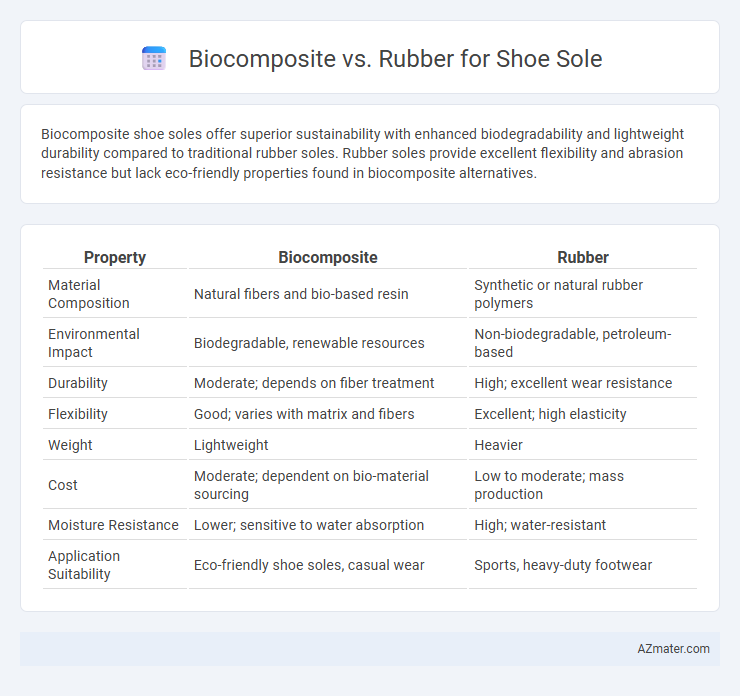 Biocomposite vs. Rubber for Shoe Sole

Biocomposite shoe soles offer superior sustainability with enhanced biodegradability and lightweight durability compared to traditional rubber soles. Rubber soles provide excellent flexibility and abrasion resistance but lack eco-friendly properties found in biocomposite alternatives.

| Property | Biocomposite | Rubber |
|---|---|---|
| Material Composition | Natural fibers and bio-based resin | Synthetic or natural rubber polymers |
| Environmental Impact | Biodegradable, renewable resources | Non-biodegradable, petroleum-based |
| Durability | Moderate; depends on fiber treatment | High; excellent wear resistance |
| Flexibility | Good; varies with matrix and fibers | Excellent; high elasticity |
| Weight | Lightweight | Heavier |
| Cost | Moderate; dependent on bio-material sourcing | Low to moderate; mass production |
| Moisture Resistance | Lower; sensitive to water absorption | High; water-resistant |
| Application Suitability | Eco-friendly shoe soles, casual wear | Sports, heavy-duty footwear |

AZmater.com