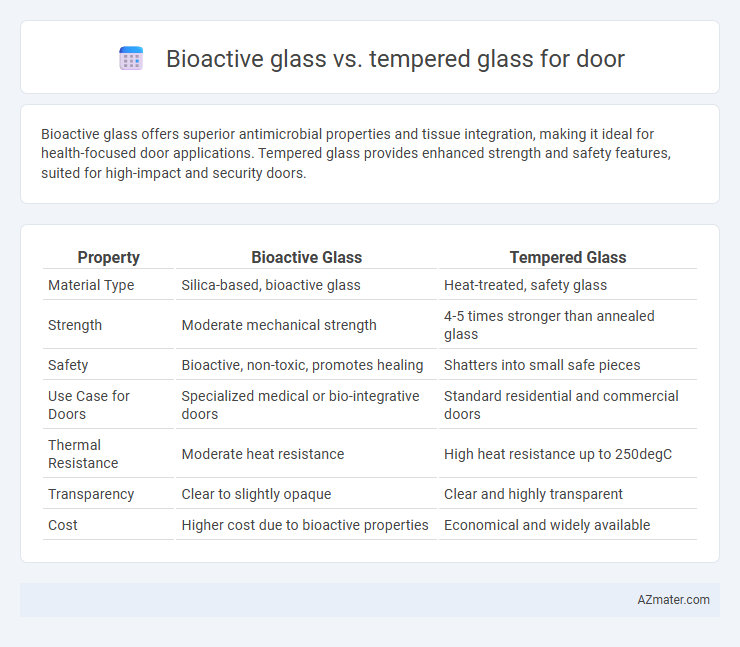 Bioactive glass vs. tempered glass for door

Bioactive glass offers superior antimicrobial properties and tissue integration, making it ideal for health-focused door applications. Tempered glass provides enhanced strength and safety features, suited for high-impact and security doors.

| Property | Bioactive Glass | Tempered Glass |
|---|---|---|
| Material Type | Silica-based, bioactive glass | Heat-treated, safety glass |
| Strength | Moderate mechanical strength | 4-5 times stronger than annealed glass |
| Safety | Bioactive, non-toxic, promotes healing | Shatters into small safe pieces |
| Use Case for Doors | Specialized medical or bio-integrative doors | Standard residential and commercial doors |
| Thermal Resistance | Moderate heat resistance | High heat resistance up to 250degC |
| Transparency | Clear to slightly opaque | Clear and highly transparent |
| Cost | Higher cost due to bioactive properties | Economical and widely available |

AZmater.com