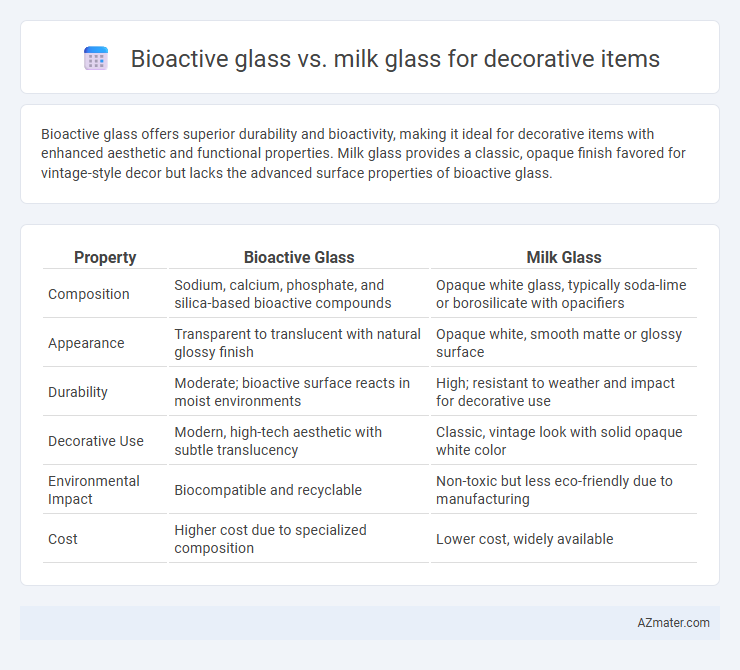 Bioactive glass vs. milk glass for decorative items

Bioactive glass offers superior durability and bioactivity, making it ideal for decorative items with enhanced aesthetic and functional properties. Milk glass provides a classic, opaque finish favored for vintage-style decor but lacks the advanced surface properties of bioactive glass.

| Property | Bioactive Glass | Milk Glass |
|---|---|---|
| Composition | Sodium, calcium, phosphate, and silica-based bioactive compounds | Opaque white glass, typically soda-lime or borosilicate with opacifiers |
| Appearance | Transparent to translucent with natural glossy finish | Opaque white, smooth matte or glossy surface |
| Durability | Moderate; bioactive surface reacts in moist environments | High; resistant to weather and impact for decorative use |
| Decorative Use | Modern, high-tech aesthetic with subtle translucency | Classic, vintage look with solid opaque white color |
| Environmental Impact | Biocompatible and recyclable | Non-toxic but less eco-friendly due to manufacturing |
| Cost | Higher cost due to specialized composition | Lower cost, widely available |

AZmater.com