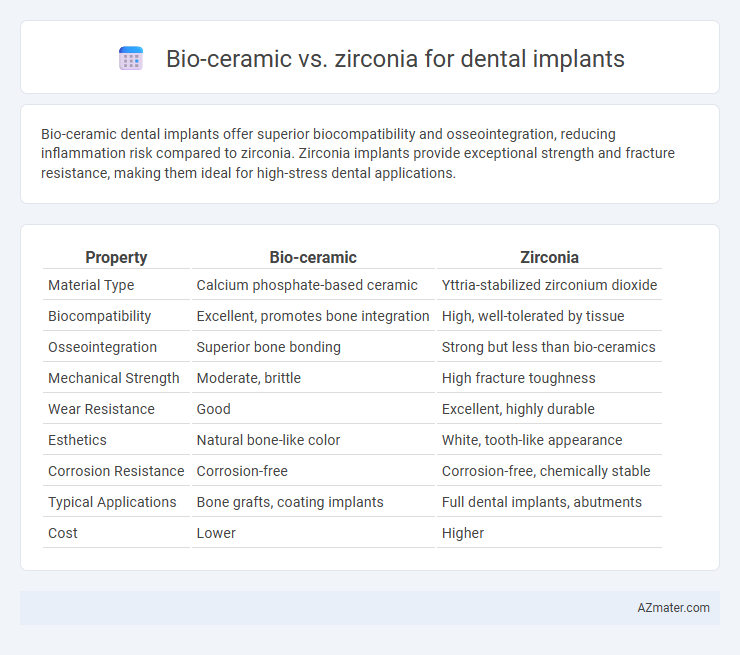 Bio-ceramic vs. zirconia for dental implants

Bio-ceramic dental implants offer superior biocompatibility and osseointegration, reducing inflammation risk compared to zirconia. Zirconia implants provide exceptional strength and fracture resistance, making them ideal for high-stress dental applications.

| Property | Bio-ceramic | Zirconia |
|---|---|---|
| Material Type | Calcium phosphate-based ceramic | Yttria-stabilized zirconium dioxide |
| Biocompatibility | Excellent, promotes bone integration | High, well-tolerated by tissue |
| Osseointegration | Superior bone bonding | Strong but less than bio-ceramics |
| Mechanical Strength | Moderate, brittle | High fracture toughness |
| Wear Resistance | Good | Excellent, highly durable |
| Esthetics | Natural bone-like color | White, tooth-like appearance |
| Corrosion Resistance | Corrosion-free | Corrosion-free, chemically stable |
| Typical Applications | Bone grafts, coating implants | Full dental implants, abutments |
| Cost | Lower | Higher |

AZmater.com