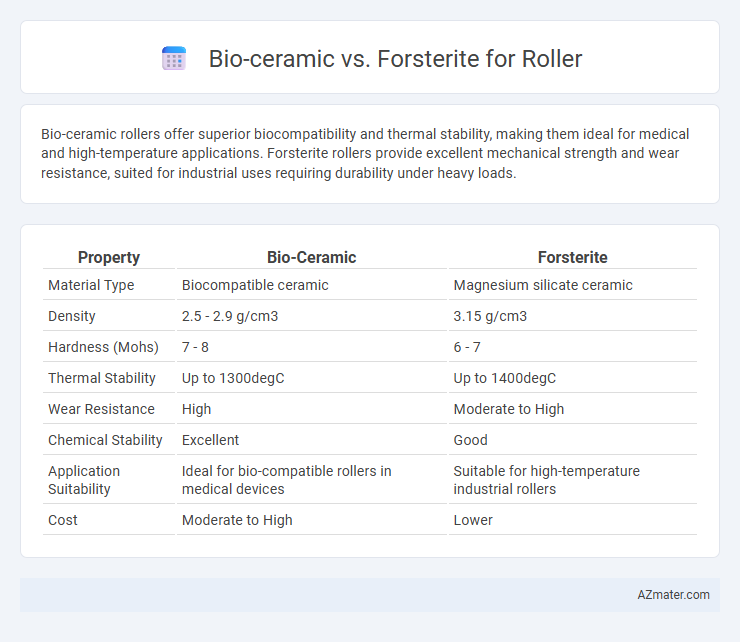 Bio-ceramic vs. Forsterite for Roller

Bio-ceramic rollers offer superior biocompatibility and thermal stability, making them ideal for medical and high-temperature applications. Forsterite rollers provide excellent mechanical strength and wear resistance, suited for industrial uses requiring durability under heavy loads.

| Property | Bio-Ceramic | Forsterite |
|---|---|---|
| Material Type | Biocompatible ceramic | Magnesium silicate ceramic |
| Density | 2.5 - 2.9 g/cm3 | 3.15 g/cm3 |
| Hardness (Mohs) | 7 - 8 | 6 - 7 |
| Thermal Stability | Up to 1300degC | Up to 1400degC |
| Wear Resistance | High | Moderate to High |
| Chemical Stability | Excellent | Good |
| Application Suitability | Ideal for bio-compatible rollers in medical devices | Suitable for high-temperature industrial rollers |
| Cost | Moderate to High | Lower |

AZmater.com