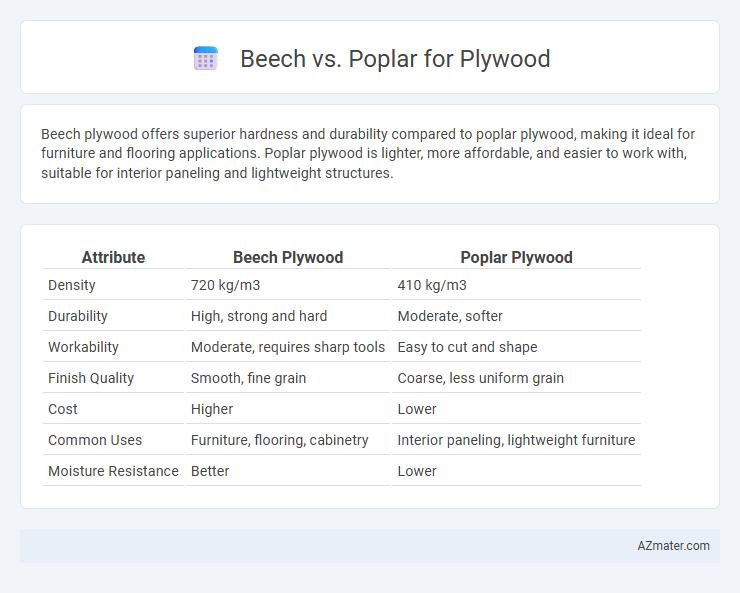 Beech vs. Poplar for Plywood

Beech plywood offers superior hardness and durability compared to poplar plywood, making it ideal for furniture and flooring applications. Poplar plywood is lighter, more affordable, and easier to work with, suitable for interior paneling and lightweight structures.

| Attribute | Beech Plywood | Poplar Plywood |
|---|---|---|
| Density | 720 kg/m3 | 410 kg/m3 |
| Durability | High, strong and hard | Moderate, softer |
| Workability | Moderate, requires sharp tools | Easy to cut and shape |
| Finish Quality | Smooth, fine grain | Coarse, less uniform grain |
| Cost | Higher | Lower |
| Common Uses | Furniture, flooring, cabinetry | Interior paneling, lightweight furniture |
| Moisture Resistance | Better | Lower |

AZmater.com