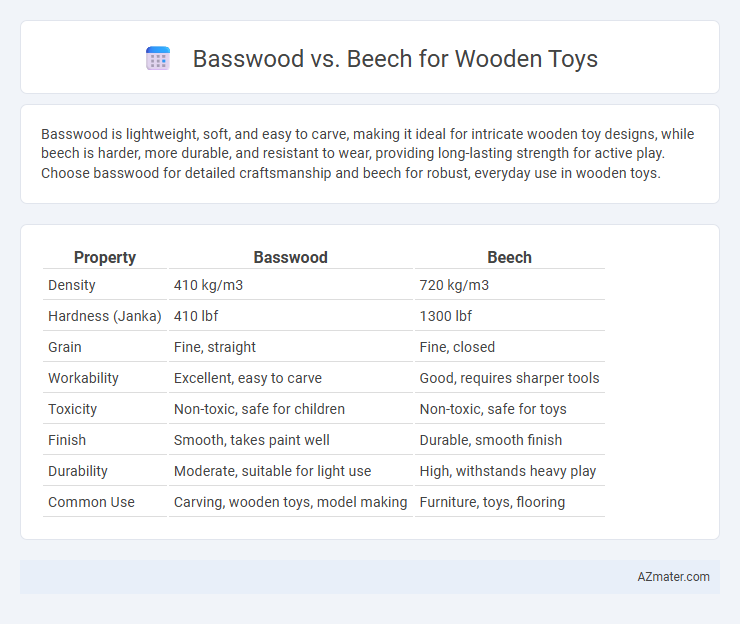 Basswood vs. Beech for Wooden Toys

Basswood is lightweight, soft, and easy to carve, making it ideal for intricate wooden toy designs, while beech is harder, more durable, and resistant to wear, providing long-lasting strength for active play. Choose basswood for detailed craftsmanship and beech for robust, everyday use in wooden toys.

| Property | Basswood | Beech |
|---|---|---|
| Density | 410 kg/m3 | 720 kg/m3 |
| Hardness (Janka) | 410 lbf | 1300 lbf |
| Grain | Fine, straight | Fine, closed |
| Workability | Excellent, easy to carve | Good, requires sharper tools |
| Toxicity | Non-toxic, safe for children | Non-toxic, safe for toys |
| Finish | Smooth, takes paint well | Durable, smooth finish |
| Durability | Moderate, suitable for light use | High, withstands heavy play |
| Common Use | Carving, wooden toys, model making | Furniture, toys, flooring |

AZmater.com