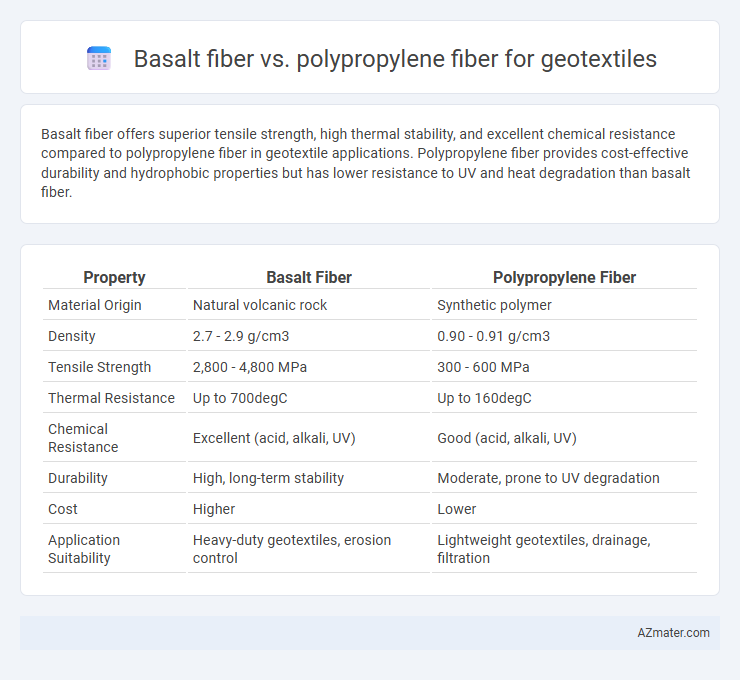 Basalt fiber vs. polypropylene fiber for geotextiles

Basalt fiber offers superior tensile strength, high thermal stability, and excellent chemical resistance compared to polypropylene fiber in geotextile applications. Polypropylene fiber provides cost-effective durability and hydrophobic properties but has lower resistance to UV and heat degradation than basalt fiber.

| Property | Basalt Fiber | Polypropylene Fiber |
|---|---|---|
| Material Origin | Natural volcanic rock | Synthetic polymer |
| Density | 2.7 - 2.9 g/cm3 | 0.90 - 0.91 g/cm3 |
| Tensile Strength | 2,800 - 4,800 MPa | 300 - 600 MPa |
| Thermal Resistance | Up to 700degC | Up to 160degC |
| Chemical Resistance | Excellent (acid, alkali, UV) | Good (acid, alkali, UV) |
| Durability | High, long-term stability | Moderate, prone to UV degradation |
| Cost | Higher | Lower |
| Application Suitability | Heavy-duty geotextiles, erosion control | Lightweight geotextiles, drainage, filtration |

AZmater.com