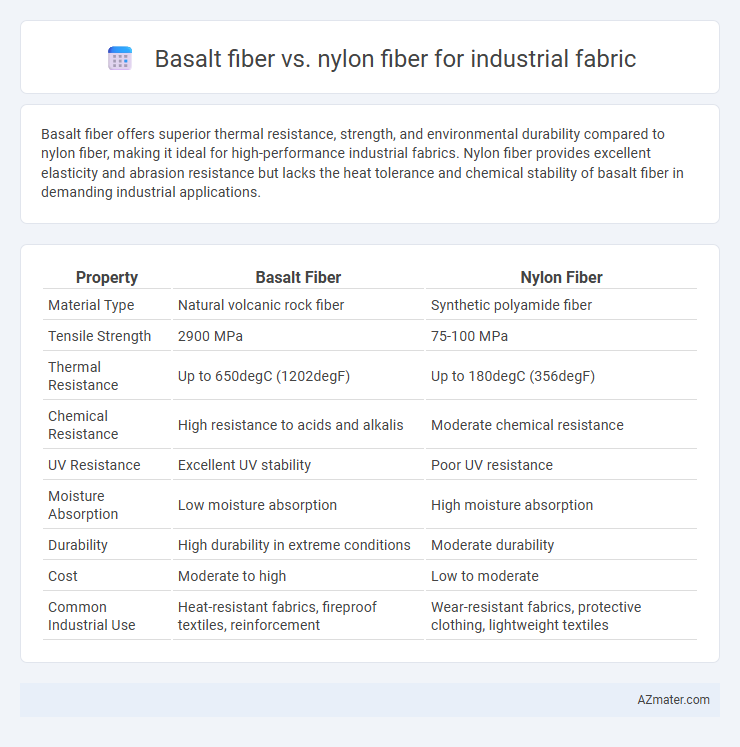 Basalt fiber vs. nylon fiber for industrial fabric

Basalt fiber offers superior thermal resistance, strength, and environmental durability compared to nylon fiber, making it ideal for high-performance industrial fabrics. Nylon fiber provides excellent elasticity and abrasion resistance but lacks the heat tolerance and chemical stability of basalt fiber in demanding industrial applications.

| Property | Basalt Fiber | Nylon Fiber |
|---|---|---|
| Material Type | Natural volcanic rock fiber | Synthetic polyamide fiber |
| Tensile Strength | 2900 MPa | 75-100 MPa |
| Thermal Resistance | Up to 650degC (1202degF) | Up to 180degC (356degF) |
| Chemical Resistance | High resistance to acids and alkalis | Moderate chemical resistance |
| UV Resistance | Excellent UV stability | Poor UV resistance |
| Moisture Absorption | Low moisture absorption | High moisture absorption |
| Durability | High durability in extreme conditions | Moderate durability |
| Cost | Moderate to high | Low to moderate |
| Common Industrial Use | Heat-resistant fabrics, fireproof textiles, reinforcement | Wear-resistant fabrics, protective clothing, lightweight textiles |

AZmater.com