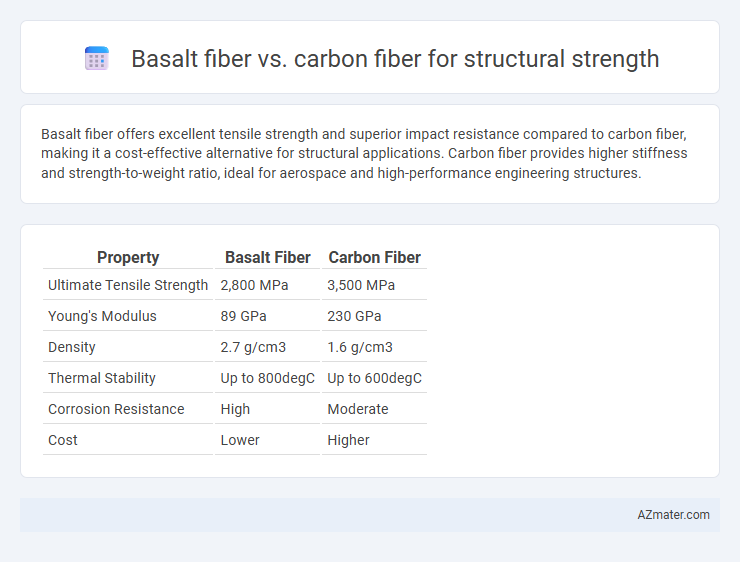 Basalt fiber vs. carbon fiber for structural strength

Basalt fiber offers excellent tensile strength and superior impact resistance compared to carbon fiber, making it a cost-effective alternative for structural applications. Carbon fiber provides higher stiffness and strength-to-weight ratio, ideal for aerospace and high-performance engineering structures.

| Property | Basalt Fiber | Carbon Fiber |
|---|---|---|
| Ultimate Tensile Strength | 2,800 MPa | 3,500 MPa |
| Young's Modulus | 89 GPa | 230 GPa |
| Density | 2.7 g/cm3 | 1.6 g/cm3 |
| Thermal Stability | Up to 800degC | Up to 600degC |
| Corrosion Resistance | High | Moderate |
| Cost | Lower | Higher |

AZmater.com