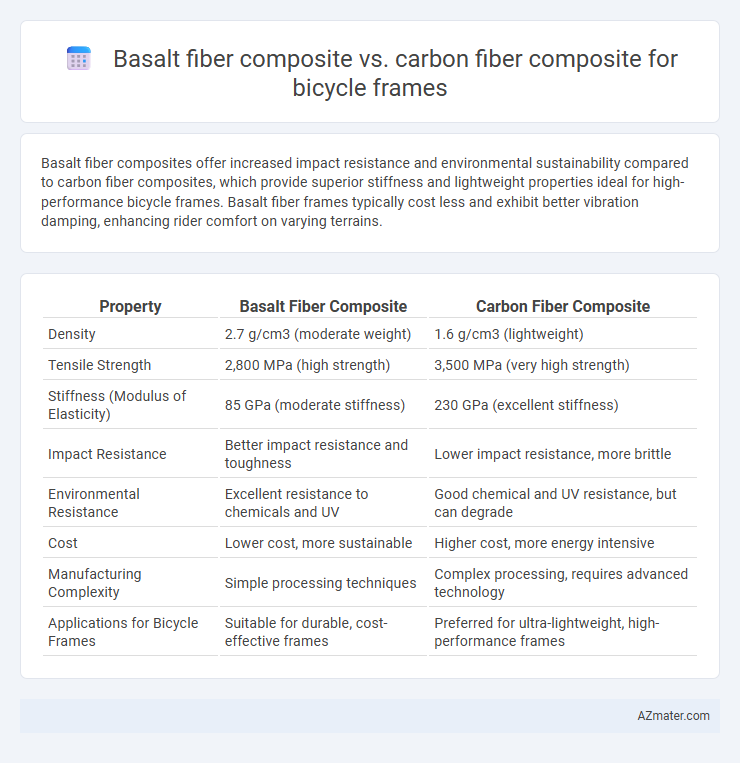 Basalt fiber composite vs. carbon fiber composite for bicycle frames

Basalt fiber composites offer increased impact resistance and environmental sustainability compared to carbon fiber composites, which provide superior stiffness and lightweight properties ideal for high-performance bicycle frames. Basalt fiber frames typically cost less and exhibit better vibration damping, enhancing rider comfort on varying terrains.

| Property | Basalt Fiber Composite | Carbon Fiber Composite |
|---|---|---|
| Density | 2.7 g/cm3 (moderate weight) | 1.6 g/cm3 (lightweight) |
| Tensile Strength | 2,800 MPa (high strength) | 3,500 MPa (very high strength) |
| Stiffness (Modulus of Elasticity) | 85 GPa (moderate stiffness) | 230 GPa (excellent stiffness) |
| Impact Resistance | Better impact resistance and toughness | Lower impact resistance, more brittle |
| Environmental Resistance | Excellent resistance to chemicals and UV | Good chemical and UV resistance, but can degrade |
| Cost | Lower cost, more sustainable | Higher cost, more energy intensive |
| Manufacturing Complexity | Simple processing techniques | Complex processing, requires advanced technology |
| Applications for Bicycle Frames | Suitable for durable, cost-effective frames | Preferred for ultra-lightweight, high-performance frames |

AZmater.com