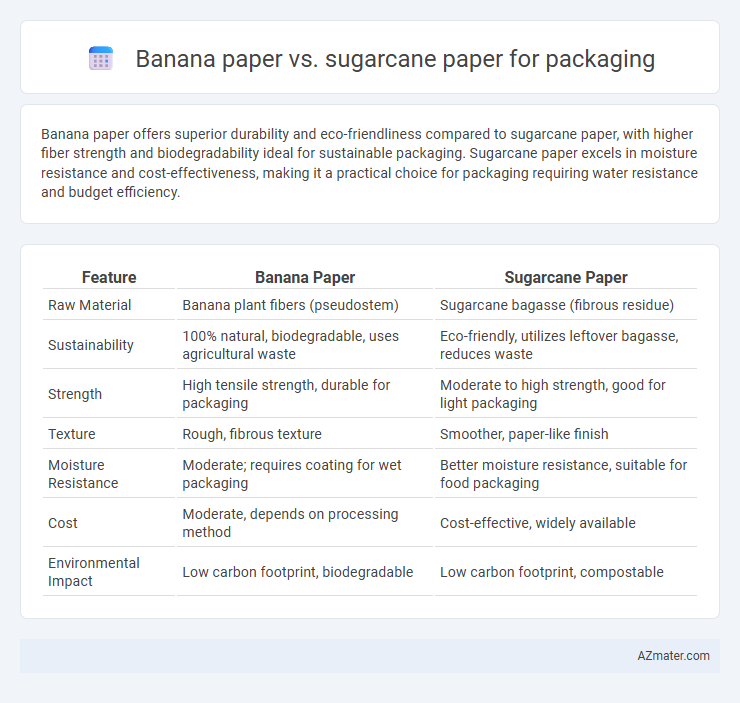 Banana paper vs. sugarcane paper for packaging

Banana paper offers superior durability and eco-friendliness compared to sugarcane paper, with higher fiber strength and biodegradability ideal for sustainable packaging. Sugarcane paper excels in moisture resistance and cost-effectiveness, making it a practical choice for packaging requiring water resistance and budget efficiency.

| Feature | Banana Paper | Sugarcane Paper |
|---|---|---|
| Raw Material | Banana plant fibers (pseudostem) | Sugarcane bagasse (fibrous residue) |
| Sustainability | 100% natural, biodegradable, uses agricultural waste | Eco-friendly, utilizes leftover bagasse, reduces waste |
| Strength | High tensile strength, durable for packaging | Moderate to high strength, good for light packaging |
| Texture | Rough, fibrous texture | Smoother, paper-like finish |
| Moisture Resistance | Moderate; requires coating for wet packaging | Better moisture resistance, suitable for food packaging |
| Cost | Moderate, depends on processing method | Cost-effective, widely available |
| Environmental Impact | Low carbon footprint, biodegradable | Low carbon footprint, compostable |

AZmater.com