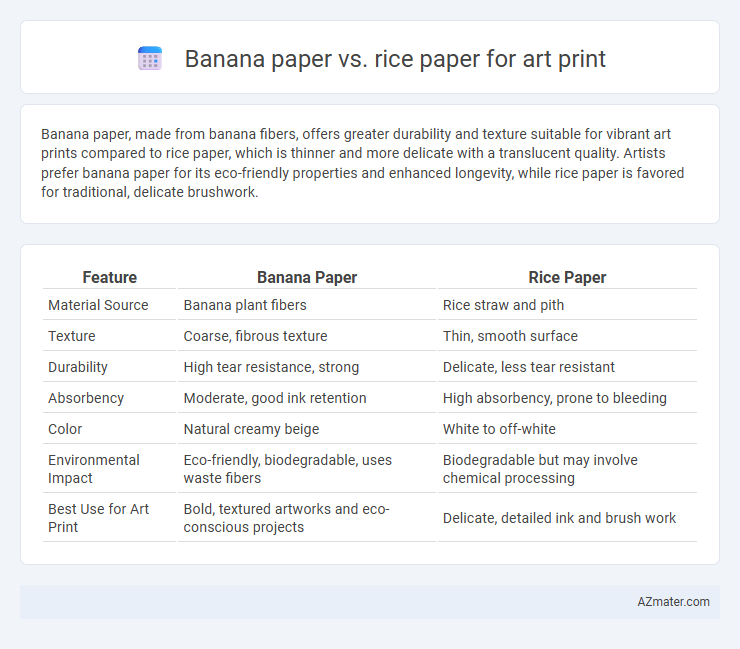 Banana paper vs. rice paper for art print

Banana paper, made from banana fibers, offers greater durability and texture suitable for vibrant art prints compared to rice paper, which is thinner and more delicate with a translucent quality. Artists prefer banana paper for its eco-friendly properties and enhanced longevity, while rice paper is favored for traditional, delicate brushwork.

| Feature | Banana Paper | Rice Paper |
|---|---|---|
| Material Source | Banana plant fibers | Rice straw and pith |
| Texture | Coarse, fibrous texture | Thin, smooth surface |
| Durability | High tear resistance, strong | Delicate, less tear resistant |
| Absorbency | Moderate, good ink retention | High absorbency, prone to bleeding |
| Color | Natural creamy beige | White to off-white |
| Environmental Impact | Eco-friendly, biodegradable, uses waste fibers | Biodegradable but may involve chemical processing |
| Best Use for Art Print | Bold, textured artworks and eco-conscious projects | Delicate, detailed ink and brush work |

AZmater.com