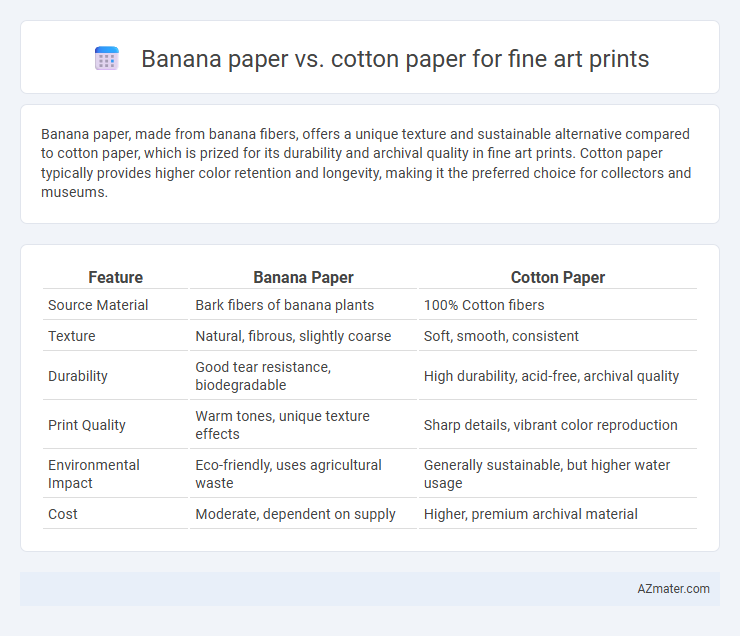 Banana paper vs. cotton paper for fine art prints

Banana paper, made from banana fibers, offers a unique texture and sustainable alternative compared to cotton paper, which is prized for its durability and archival quality in fine art prints. Cotton paper typically provides higher color retention and longevity, making it the preferred choice for collectors and museums.

| Feature | Banana Paper | Cotton Paper |
|---|---|---|
| Source Material | Bark fibers of banana plants | 100% Cotton fibers |
| Texture | Natural, fibrous, slightly coarse | Soft, smooth, consistent |
| Durability | Good tear resistance, biodegradable | High durability, acid-free, archival quality |
| Print Quality | Warm tones, unique texture effects | Sharp details, vibrant color reproduction |
| Environmental Impact | Eco-friendly, uses agricultural waste | Generally sustainable, but higher water usage |
| Cost | Moderate, dependent on supply | Higher, premium archival material |

AZmater.com