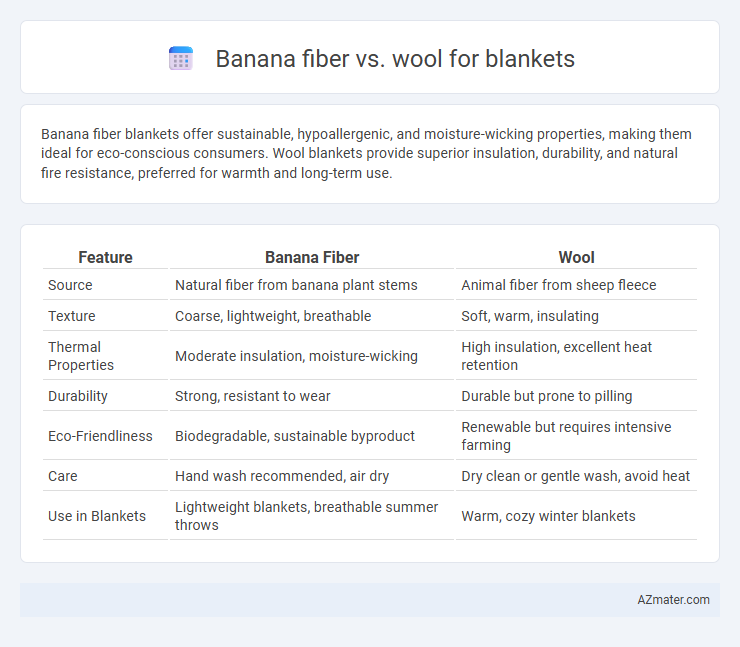 Banana fiber vs. wool for blankets

Banana fiber blankets offer sustainable, hypoallergenic, and moisture-wicking properties, making them ideal for eco-conscious consumers. Wool blankets provide superior insulation, durability, and natural fire resistance, preferred for warmth and long-term use.

| Feature | Banana Fiber | Wool |
|---|---|---|
| Source | Natural fiber from banana plant stems | Animal fiber from sheep fleece |
| Texture | Coarse, lightweight, breathable | Soft, warm, insulating |
| Thermal Properties | Moderate insulation, moisture-wicking | High insulation, excellent heat retention |
| Durability | Strong, resistant to wear | Durable but prone to pilling |
| Eco-Friendliness | Biodegradable, sustainable byproduct | Renewable but requires intensive farming |
| Care | Hand wash recommended, air dry | Dry clean or gentle wash, avoid heat |
| Use in Blankets | Lightweight blankets, breathable summer throws | Warm, cozy winter blankets |

AZmater.com