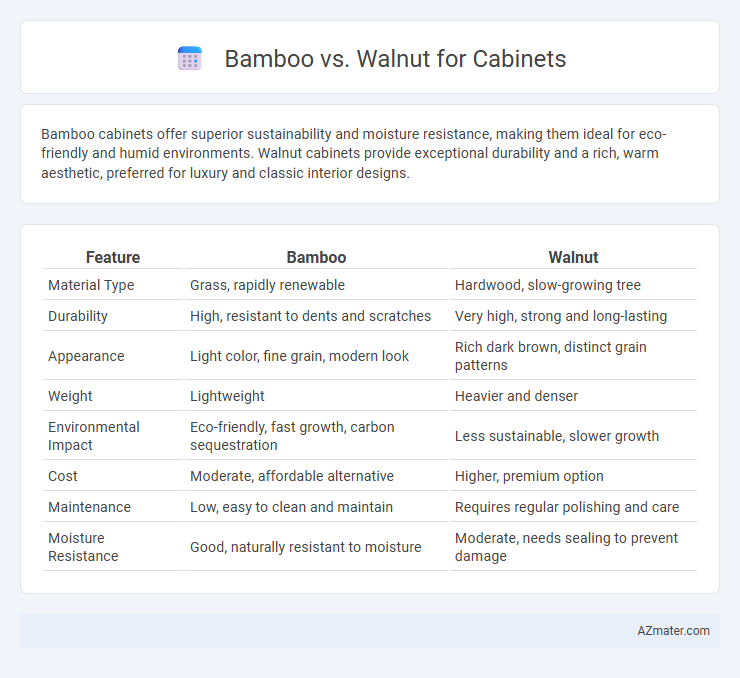 Bamboo vs. Walnut for Cabinets

Bamboo cabinets offer superior sustainability and moisture resistance, making them ideal for eco-friendly and humid environments. Walnut cabinets provide exceptional durability and a rich, warm aesthetic, preferred for luxury and classic interior designs.

| Feature | Bamboo | Walnut |
|---|---|---|
| Material Type | Grass, rapidly renewable | Hardwood, slow-growing tree |
| Durability | High, resistant to dents and scratches | Very high, strong and long-lasting |
| Appearance | Light color, fine grain, modern look | Rich dark brown, distinct grain patterns |
| Weight | Lightweight | Heavier and denser |
| Environmental Impact | Eco-friendly, fast growth, carbon sequestration | Less sustainable, slower growth |
| Cost | Moderate, affordable alternative | Higher, premium option |
| Maintenance | Low, easy to clean and maintain | Requires regular polishing and care |
| Moisture Resistance | Good, naturally resistant to moisture | Moderate, needs sealing to prevent damage |

AZmater.com