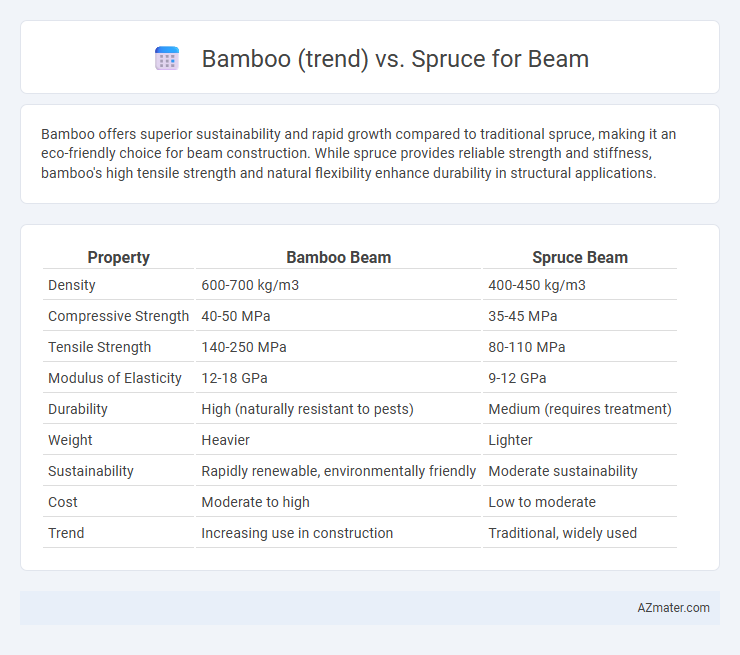 Bamboo (trend) vs. Spruce for Beam

Bamboo offers superior sustainability and rapid growth compared to traditional spruce, making it an eco-friendly choice for beam construction. While spruce provides reliable strength and stiffness, bamboo's high tensile strength and natural flexibility enhance durability in structural applications.

| Property | Bamboo Beam | Spruce Beam |
|---|---|---|
| Density | 600-700 kg/m3 | 400-450 kg/m3 |
| Compressive Strength | 40-50 MPa | 35-45 MPa |
| Tensile Strength | 140-250 MPa | 80-110 MPa |
| Modulus of Elasticity | 12-18 GPa | 9-12 GPa |
| Durability | High (naturally resistant to pests) | Medium (requires treatment) |
| Weight | Heavier | Lighter |
| Sustainability | Rapidly renewable, environmentally friendly | Moderate sustainability |
| Cost | Moderate to high | Low to moderate |
| Trend | Increasing use in construction | Traditional, widely used |

AZmater.com