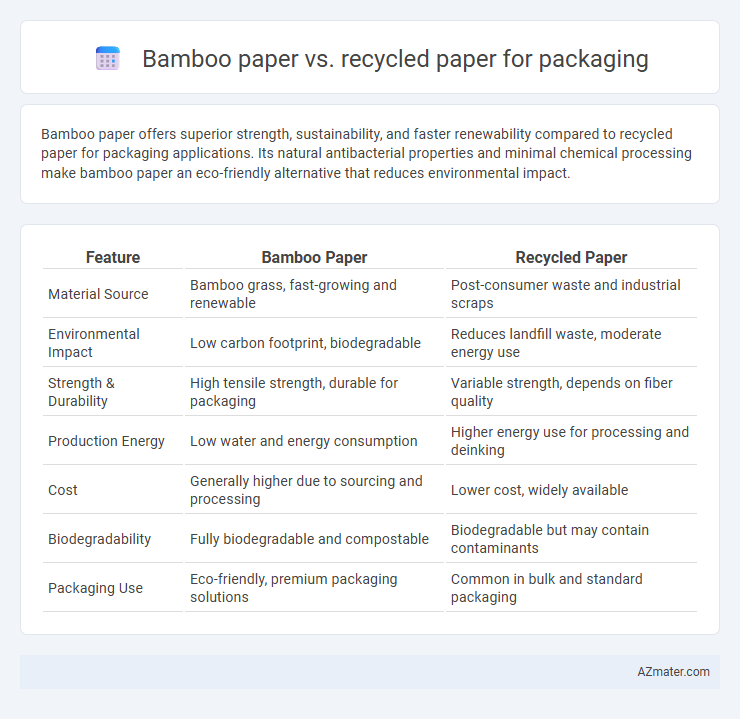 Bamboo paper vs. recycled paper for packaging

Bamboo paper offers superior strength, sustainability, and faster renewability compared to recycled paper for packaging applications. Its natural antibacterial properties and minimal chemical processing make bamboo paper an eco-friendly alternative that reduces environmental impact.

| Feature | Bamboo Paper | Recycled Paper |
|---|---|---|
| Material Source | Bamboo grass, fast-growing and renewable | Post-consumer waste and industrial scraps |
| Environmental Impact | Low carbon footprint, biodegradable | Reduces landfill waste, moderate energy use |
| Strength & Durability | High tensile strength, durable for packaging | Variable strength, depends on fiber quality |
| Production Energy | Low water and energy consumption | Higher energy use for processing and deinking |
| Cost | Generally higher due to sourcing and processing | Lower cost, widely available |
| Biodegradability | Fully biodegradable and compostable | Biodegradable but may contain contaminants |
| Packaging Use | Eco-friendly, premium packaging solutions | Common in bulk and standard packaging |

AZmater.com