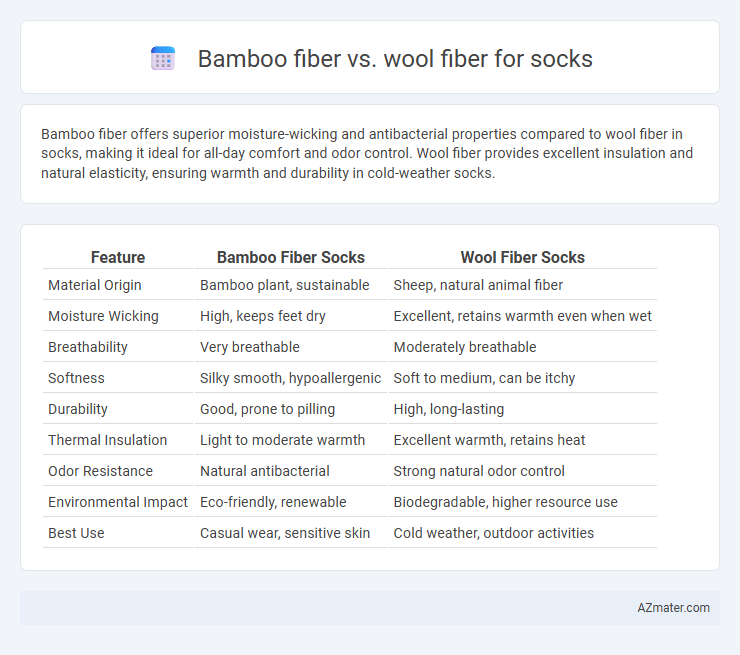 Bamboo fiber vs. wool fiber for socks

Bamboo fiber offers superior moisture-wicking and antibacterial properties compared to wool fiber in socks, making it ideal for all-day comfort and odor control. Wool fiber provides excellent insulation and natural elasticity, ensuring warmth and durability in cold-weather socks.

| Feature | Bamboo Fiber Socks | Wool Fiber Socks |
|---|---|---|
| Material Origin | Bamboo plant, sustainable | Sheep, natural animal fiber |
| Moisture Wicking | High, keeps feet dry | Excellent, retains warmth even when wet |
| Breathability | Very breathable | Moderately breathable |
| Softness | Silky smooth, hypoallergenic | Soft to medium, can be itchy |
| Durability | Good, prone to pilling | High, long-lasting |
| Thermal Insulation | Light to moderate warmth | Excellent warmth, retains heat |
| Odor Resistance | Natural antibacterial | Strong natural odor control |
| Environmental Impact | Eco-friendly, renewable | Biodegradable, higher resource use |
| Best Use | Casual wear, sensitive skin | Cold weather, outdoor activities |

AZmater.com