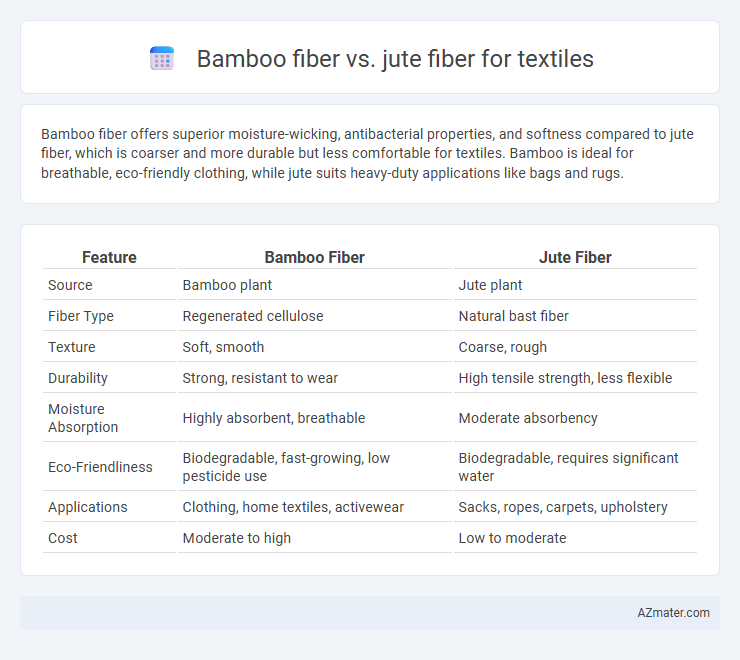 Bamboo fiber vs. jute fiber for textiles

Bamboo fiber offers superior moisture-wicking, antibacterial properties, and softness compared to jute fiber, which is coarser and more durable but less comfortable for textiles. Bamboo is ideal for breathable, eco-friendly clothing, while jute suits heavy-duty applications like bags and rugs.

| Feature | Bamboo Fiber | Jute Fiber |
|---|---|---|
| Source | Bamboo plant | Jute plant |
| Fiber Type | Regenerated cellulose | Natural bast fiber |
| Texture | Soft, smooth | Coarse, rough |
| Durability | Strong, resistant to wear | High tensile strength, less flexible |
| Moisture Absorption | Highly absorbent, breathable | Moderate absorbency |
| Eco-Friendliness | Biodegradable, fast-growing, low pesticide use | Biodegradable, requires significant water |
| Applications | Clothing, home textiles, activewear | Sacks, ropes, carpets, upholstery |
| Cost | Moderate to high | Low to moderate |

AZmater.com