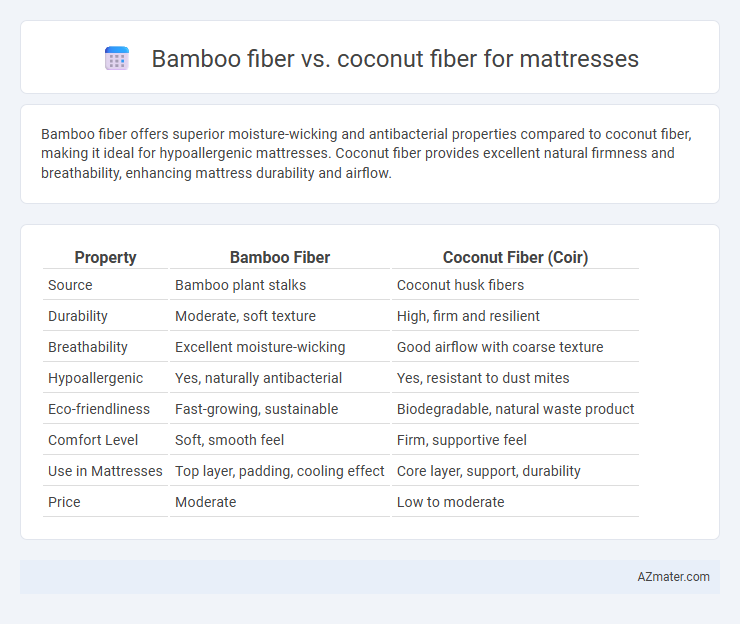 Bamboo fiber vs. coconut fiber for mattresses

Bamboo fiber offers superior moisture-wicking and antibacterial properties compared to coconut fiber, making it ideal for hypoallergenic mattresses. Coconut fiber provides excellent natural firmness and breathability, enhancing mattress durability and airflow.

| Property | Bamboo Fiber | Coconut Fiber (Coir) |
|---|---|---|
| Source | Bamboo plant stalks | Coconut husk fibers |
| Durability | Moderate, soft texture | High, firm and resilient |
| Breathability | Excellent moisture-wicking | Good airflow with coarse texture |
| Hypoallergenic | Yes, naturally antibacterial | Yes, resistant to dust mites |
| Eco-friendliness | Fast-growing, sustainable | Biodegradable, natural waste product |
| Comfort Level | Soft, smooth feel | Firm, supportive feel |
| Use in Mattresses | Top layer, padding, cooling effect | Core layer, support, durability |
| Price | Moderate | Low to moderate |

AZmater.com