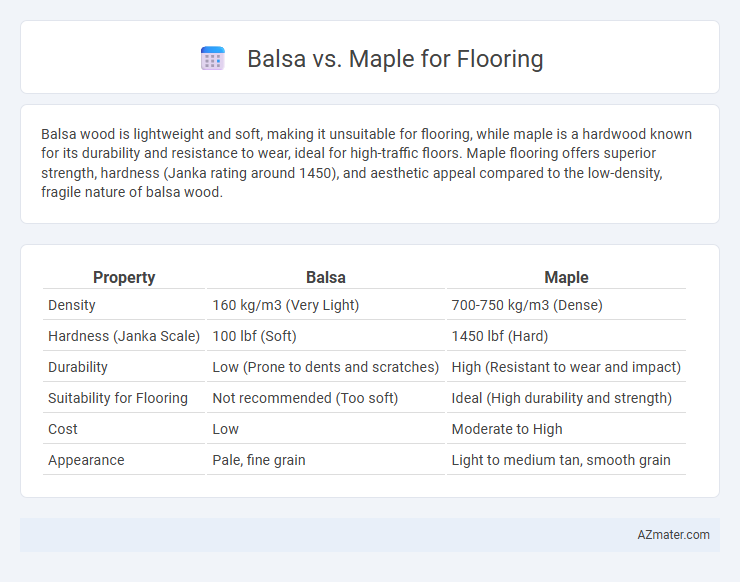 Balsa vs. Maple for Flooring

Balsa wood is lightweight and soft, making it unsuitable for flooring, while maple is a hardwood known for its durability and resistance to wear, ideal for high-traffic floors. Maple flooring offers superior strength, hardness (Janka rating around 1450), and aesthetic appeal compared to the low-density, fragile nature of balsa wood.

| Property | Balsa | Maple |
|---|---|---|
| Density | 160 kg/m3 (Very Light) | 700-750 kg/m3 (Dense) |
| Hardness (Janka Scale) | 100 lbf (Soft) | 1450 lbf (Hard) |
| Durability | Low (Prone to dents and scratches) | High (Resistant to wear and impact) |
| Suitability for Flooring | Not recommended (Too soft) | Ideal (High durability and strength) |
| Cost | Low | Moderate to High |
| Appearance | Pale, fine grain | Light to medium tan, smooth grain |

AZmater.com