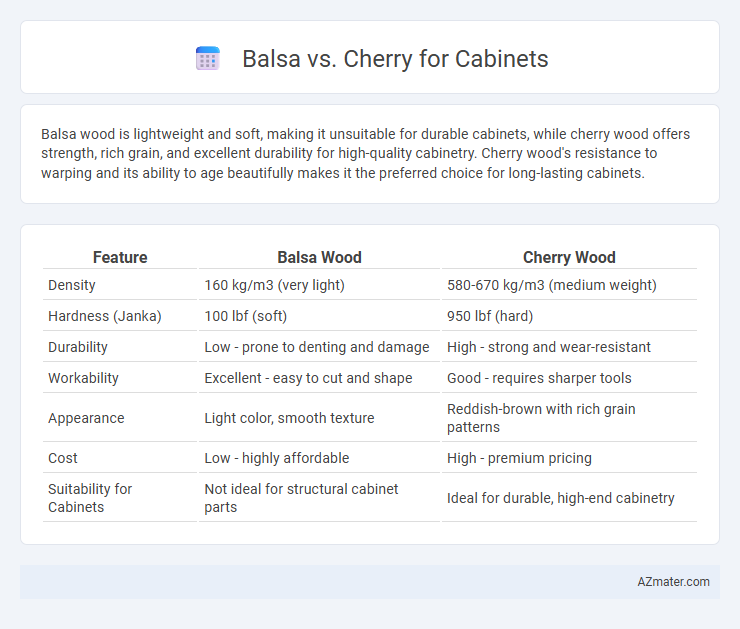 Balsa vs. Cherry for Cabinets

Balsa wood is lightweight and soft, making it unsuitable for durable cabinets, while cherry wood offers strength, rich grain, and excellent durability for high-quality cabinetry. Cherry wood's resistance to warping and its ability to age beautifully makes it the preferred choice for long-lasting cabinets.

| Feature | Balsa Wood | Cherry Wood |
|---|---|---|
| Density | 160 kg/m3 (very light) | 580-670 kg/m3 (medium weight) |
| Hardness (Janka) | 100 lbf (soft) | 950 lbf (hard) |
| Durability | Low - prone to denting and damage | High - strong and wear-resistant |
| Workability | Excellent - easy to cut and shape | Good - requires sharper tools |
| Appearance | Light color, smooth texture | Reddish-brown with rich grain patterns |
| Cost | Low - highly affordable | High - premium pricing |
| Suitability for Cabinets | Not ideal for structural cabinet parts | Ideal for durable, high-end cabinetry |

AZmater.com