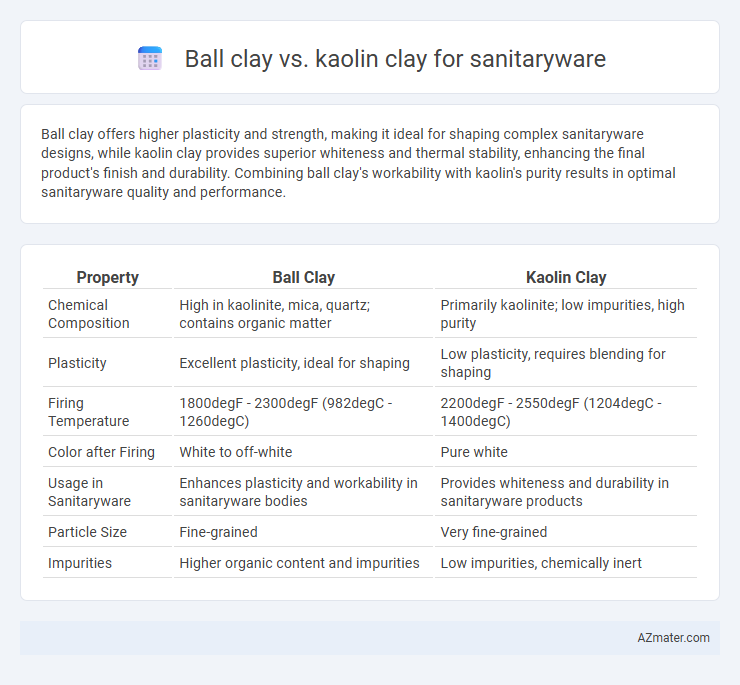 Ball clay vs. kaolin clay for sanitaryware

Ball clay offers higher plasticity and strength, making it ideal for shaping complex sanitaryware designs, while kaolin clay provides superior whiteness and thermal stability, enhancing the final product's finish and durability. Combining ball clay's workability with kaolin's purity results in optimal sanitaryware quality and performance.

| Property | Ball Clay | Kaolin Clay |
|---|---|---|
| Chemical Composition | High in kaolinite, mica, quartz; contains organic matter | Primarily kaolinite; low impurities, high purity |
| Plasticity | Excellent plasticity, ideal for shaping | Low plasticity, requires blending for shaping |
| Firing Temperature | 1800degF - 2300degF (982degC - 1260degC) | 2200degF - 2550degF (1204degC - 1400degC) |
| Color after Firing | White to off-white | Pure white |
| Usage in Sanitaryware | Enhances plasticity and workability in sanitaryware bodies | Provides whiteness and durability in sanitaryware products |
| Particle Size | Fine-grained | Very fine-grained |
| Impurities | Higher organic content and impurities | Low impurities, chemically inert |

AZmater.com