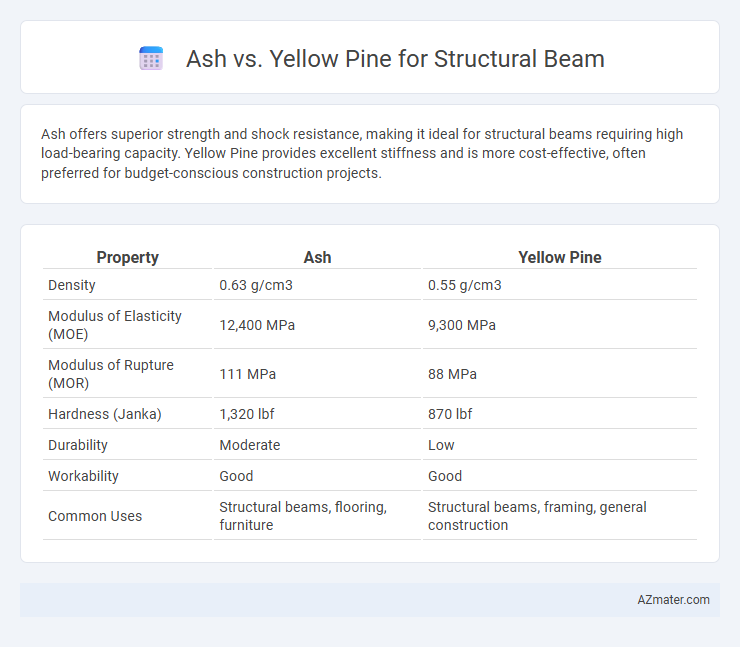 Ash vs. Yellow Pine for Structural Beam

Ash offers superior strength and shock resistance, making it ideal for structural beams requiring high load-bearing capacity. Yellow Pine provides excellent stiffness and is more cost-effective, often preferred for budget-conscious construction projects.

| Property | Ash | Yellow Pine |
|---|---|---|
| Density | 0.63 g/cm3 | 0.55 g/cm3 |
| Modulus of Elasticity (MOE) | 12,400 MPa | 9,300 MPa |
| Modulus of Rupture (MOR) | 111 MPa | 88 MPa |
| Hardness (Janka) | 1,320 lbf | 870 lbf |
| Durability | Moderate | Low |
| Workability | Good | Good |
| Common Uses | Structural beams, flooring, furniture | Structural beams, framing, general construction |

AZmater.com