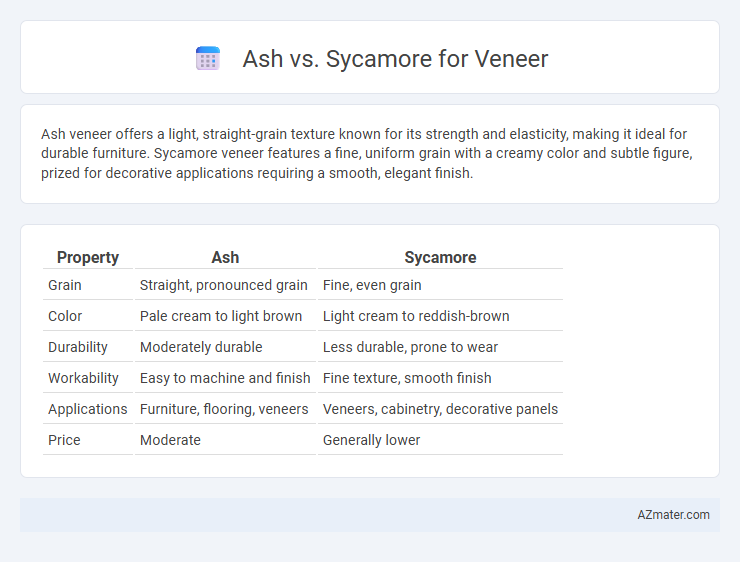 Ash vs. Sycamore for Veneer

Ash veneer offers a light, straight-grain texture known for its strength and elasticity, making it ideal for durable furniture. Sycamore veneer features a fine, uniform grain with a creamy color and subtle figure, prized for decorative applications requiring a smooth, elegant finish.

| Property | Ash | Sycamore |
|---|---|---|
| Grain | Straight, pronounced grain | Fine, even grain |
| Color | Pale cream to light brown | Light cream to reddish-brown |
| Durability | Moderately durable | Less durable, prone to wear |
| Workability | Easy to machine and finish | Fine texture, smooth finish |
| Applications | Furniture, flooring, veneers | Veneers, cabinetry, decorative panels |
| Price | Moderate | Generally lower |

AZmater.com