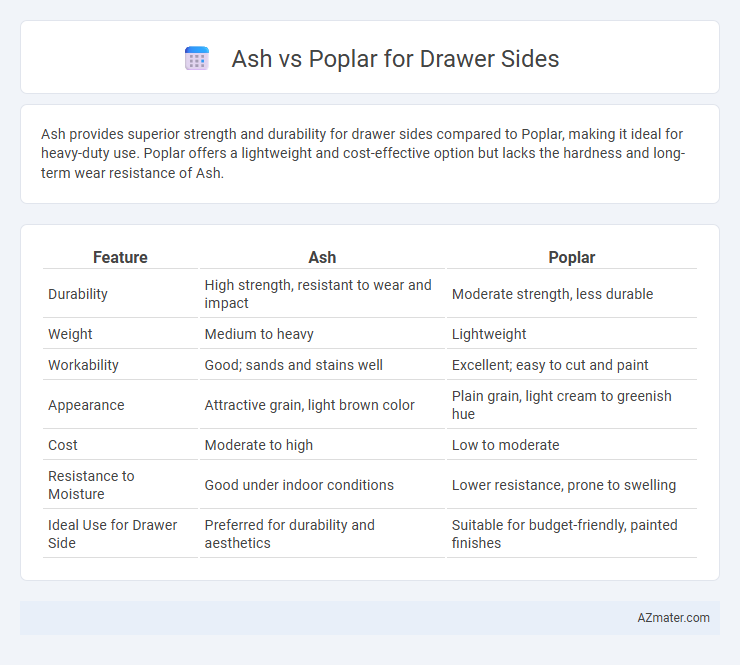 Ash vs Poplar for Drawer Sides

Ash provides superior strength and durability for drawer sides compared to Poplar, making it ideal for heavy-duty use. Poplar offers a lightweight and cost-effective option but lacks the hardness and long-term wear resistance of Ash.

| Feature | Ash | Poplar |
|---|---|---|
| Durability | High strength, resistant to wear and impact | Moderate strength, less durable |
| Weight | Medium to heavy | Lightweight |
| Workability | Good; sands and stains well | Excellent; easy to cut and paint |
| Appearance | Attractive grain, light brown color | Plain grain, light cream to greenish hue |
| Cost | Moderate to high | Low to moderate |
| Resistance to Moisture | Good under indoor conditions | Lower resistance, prone to swelling |
| Ideal Use for Drawer Side | Preferred for durability and aesthetics | Suitable for budget-friendly, painted finishes |

AZmater.com