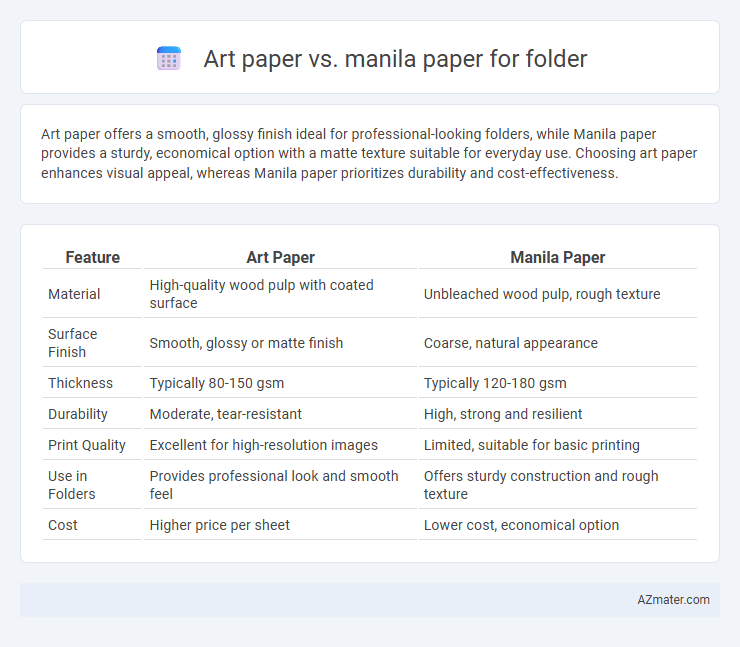 Art paper vs. manila paper for folder

Art paper offers a smooth, glossy finish ideal for professional-looking folders, while Manila paper provides a sturdy, economical option with a matte texture suitable for everyday use. Choosing art paper enhances visual appeal, whereas Manila paper prioritizes durability and cost-effectiveness.

| Feature | Art Paper | Manila Paper |
|---|---|---|
| Material | High-quality wood pulp with coated surface | Unbleached wood pulp, rough texture |
| Surface Finish | Smooth, glossy or matte finish | Coarse, natural appearance |
| Thickness | Typically 80-150 gsm | Typically 120-180 gsm |
| Durability | Moderate, tear-resistant | High, strong and resilient |
| Print Quality | Excellent for high-resolution images | Limited, suitable for basic printing |
| Use in Folders | Provides professional look and smooth feel | Offers sturdy construction and rough texture |
| Cost | Higher price per sheet | Lower cost, economical option |

AZmater.com